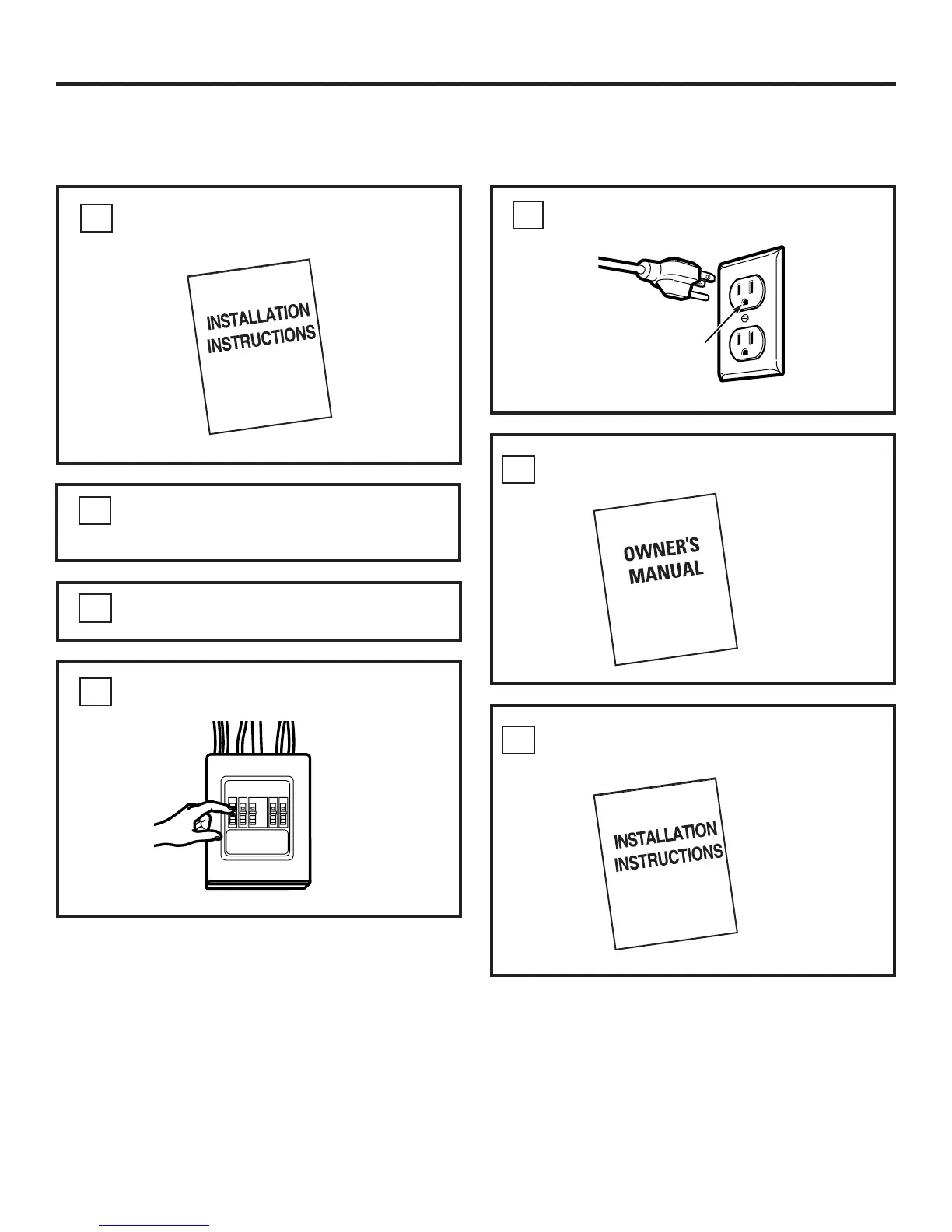 INSTALLATION INSTRUCTIONS

OWNER'S MANUAL

INSTALLATION INSTRUCTIONS