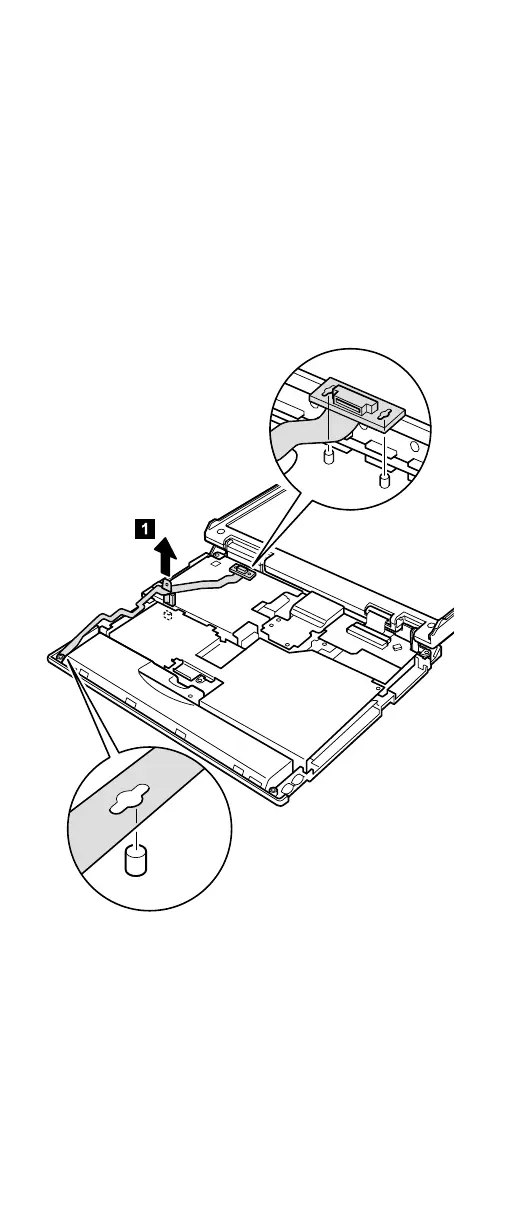 1