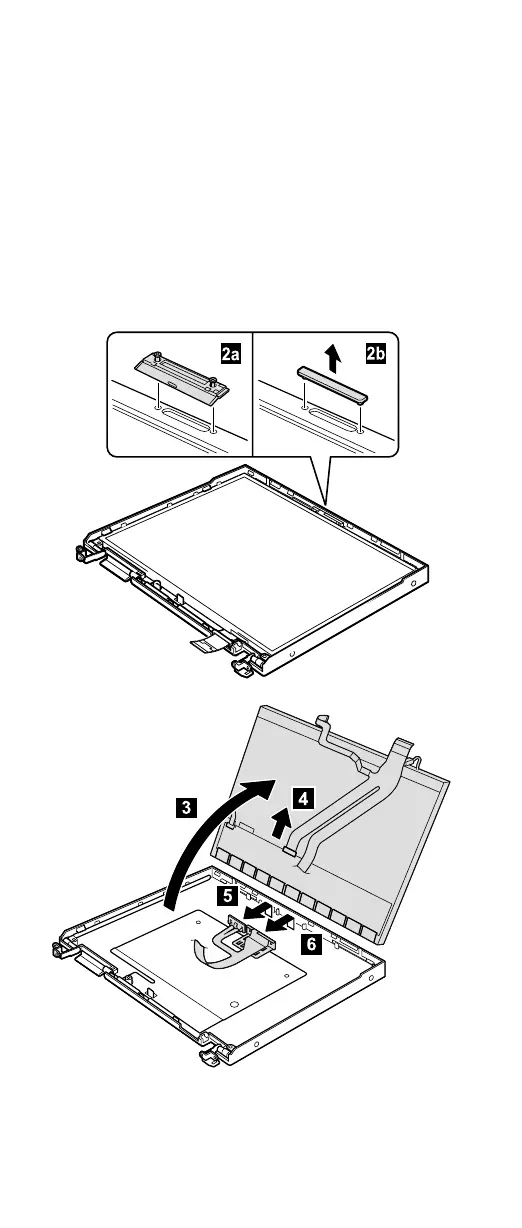 2a
2b
3
4
5
6