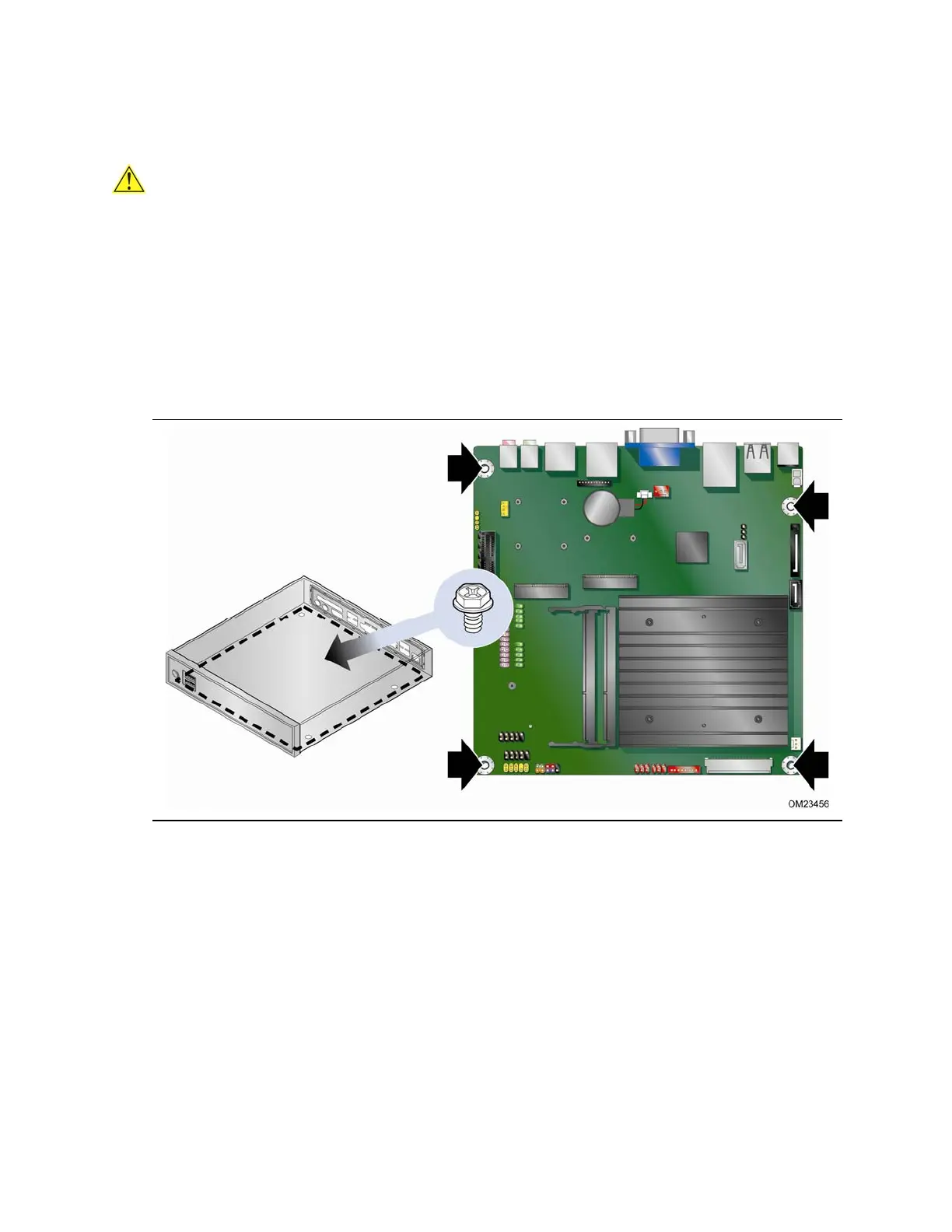 OM23456