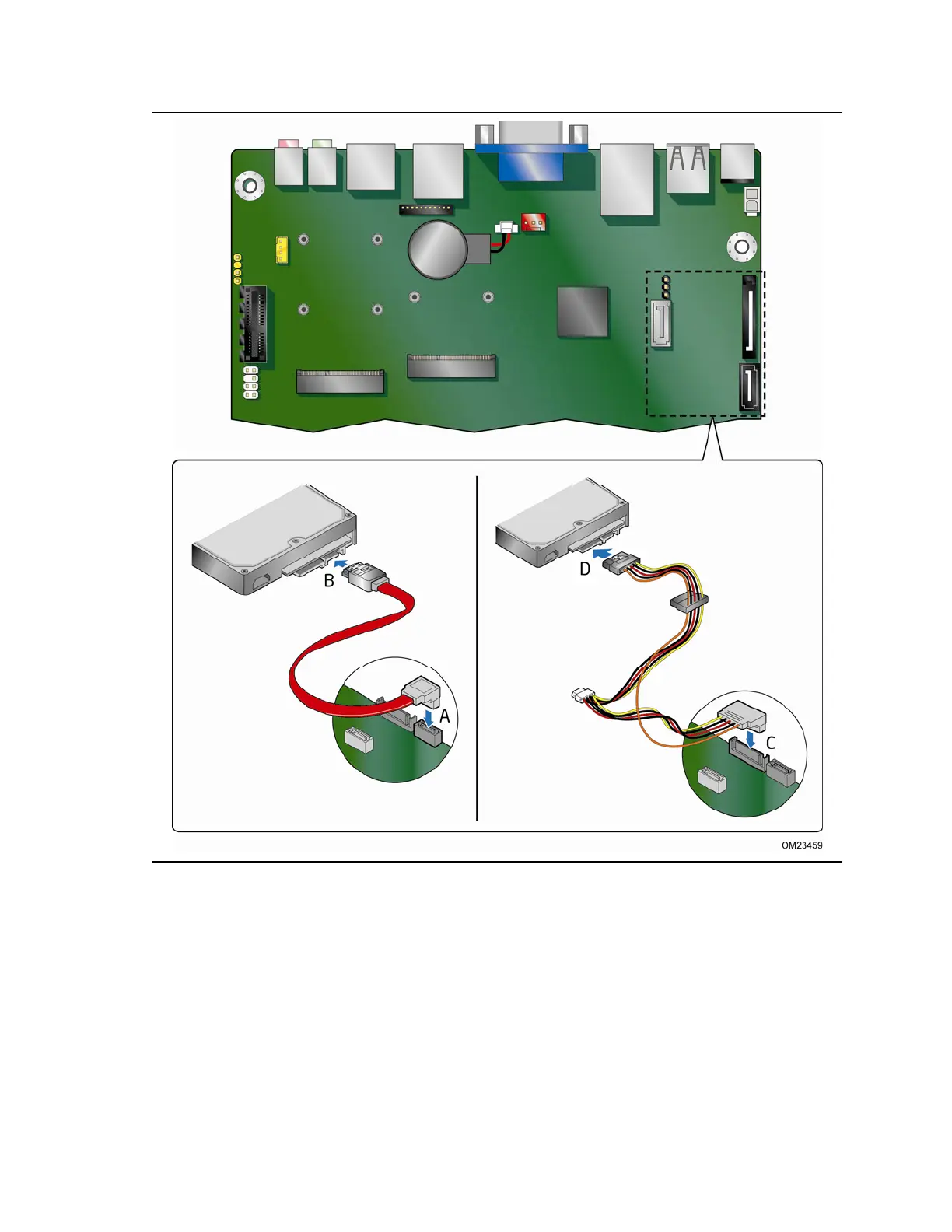 B

A

D

C

OM23459