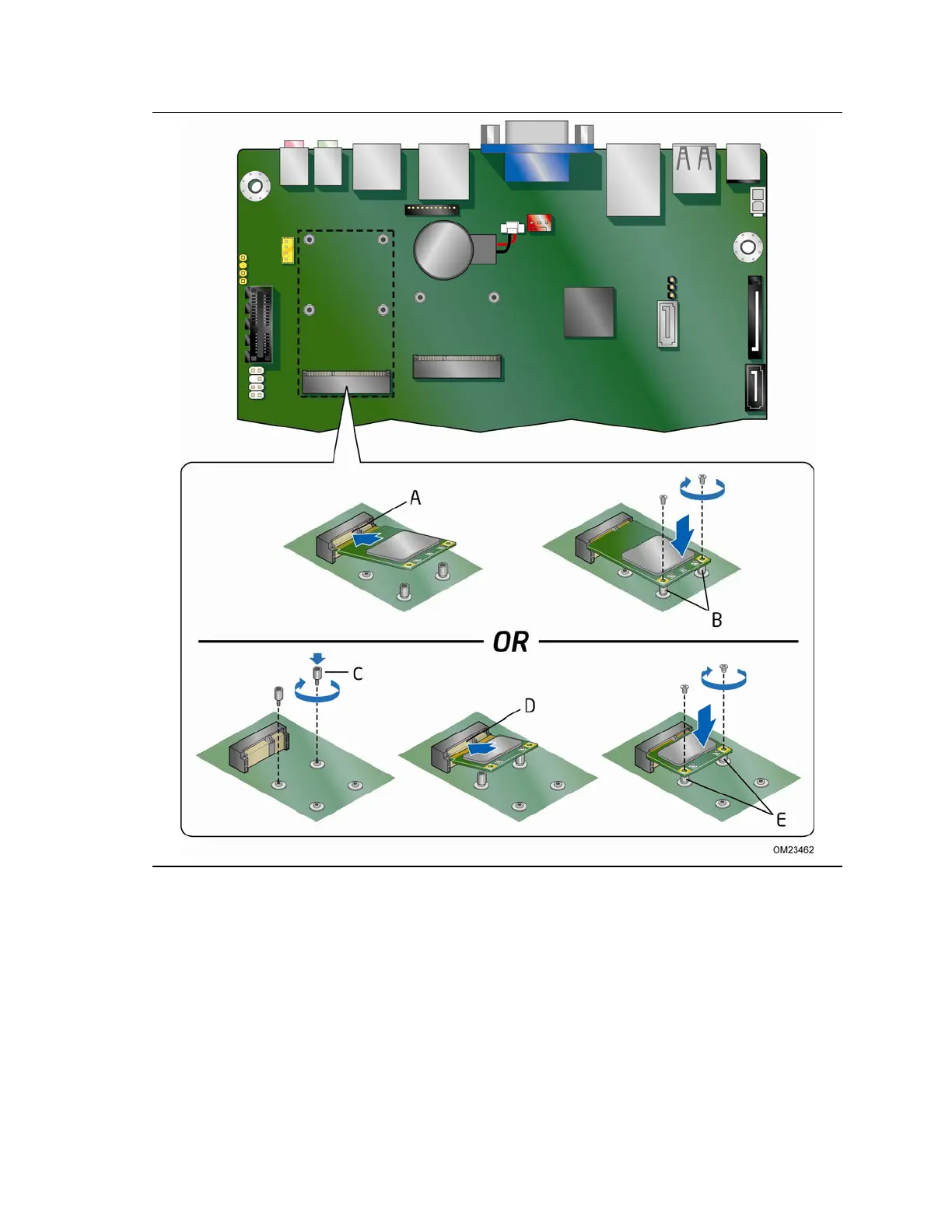 A

B

OR

C

D

E

OM23462