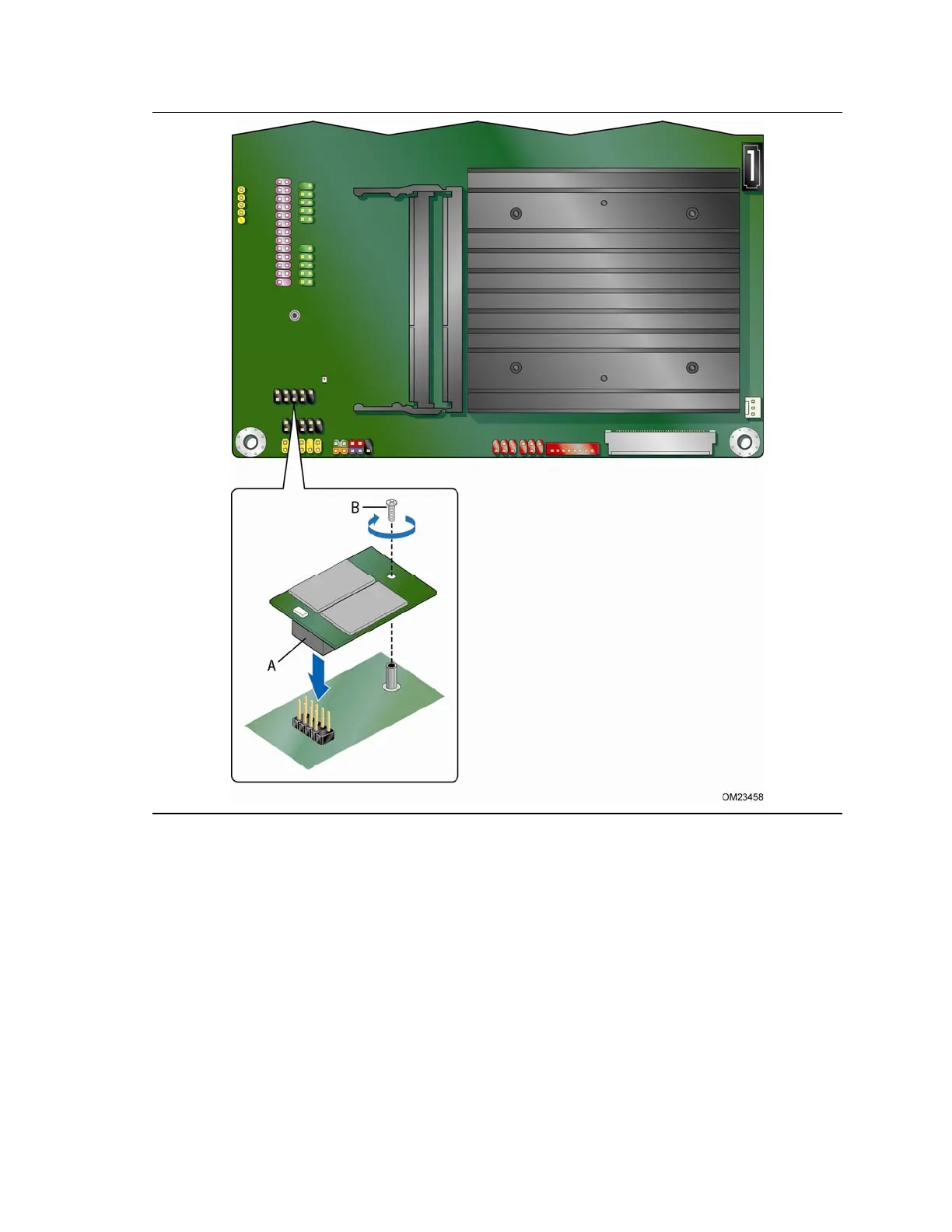 B

A

OM23458