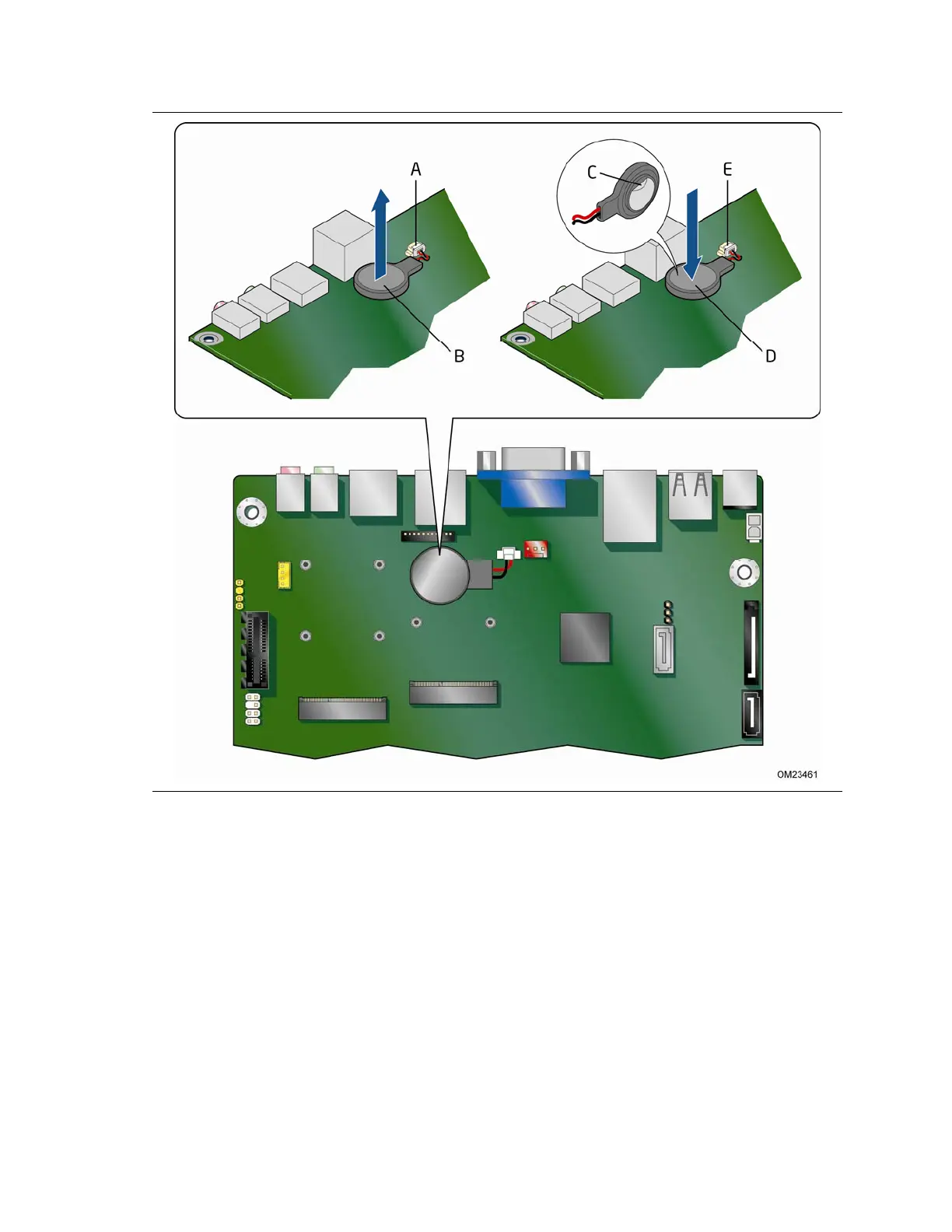 A
B
C
E
D
OM23461