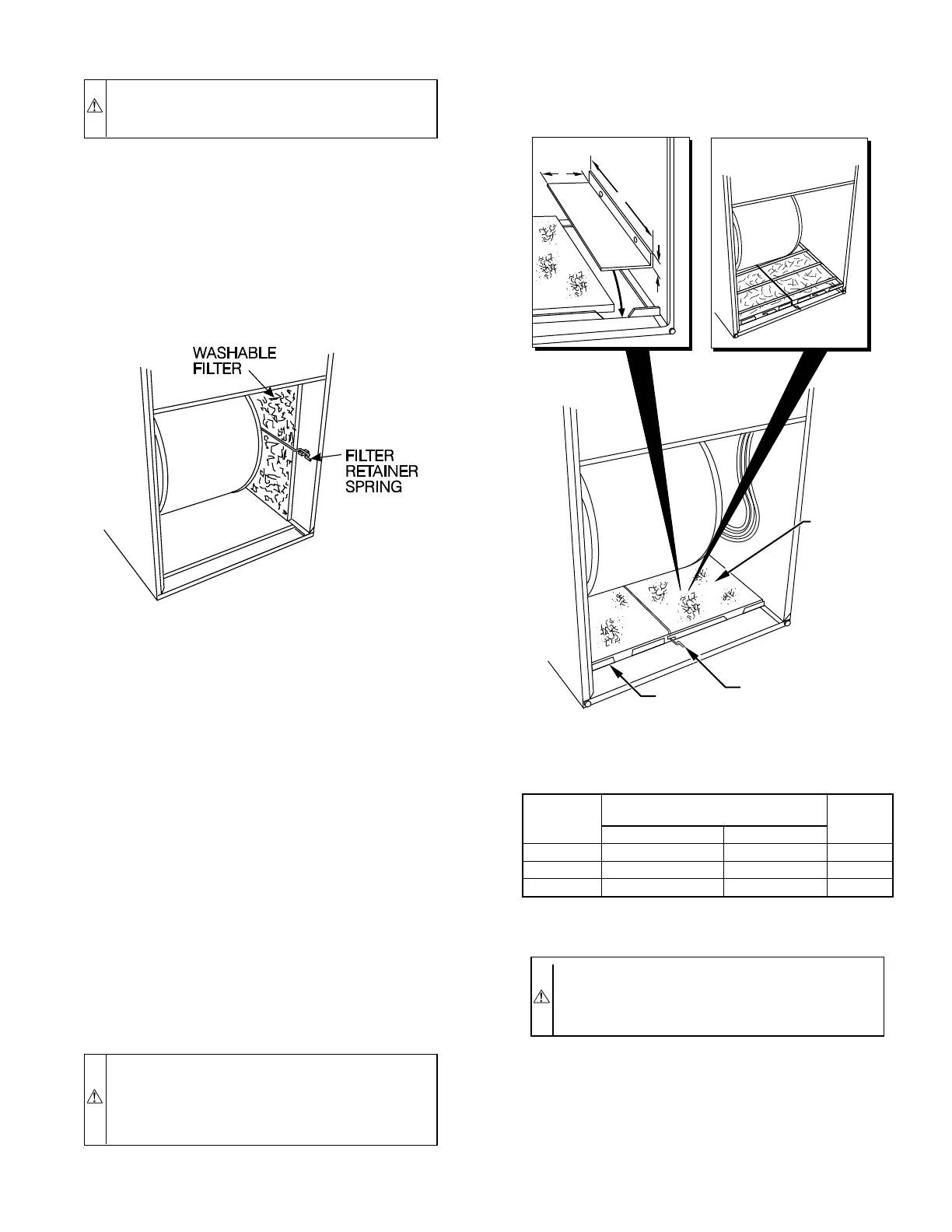 WASHABLE FILTER

FILTER RETAINER SPRING