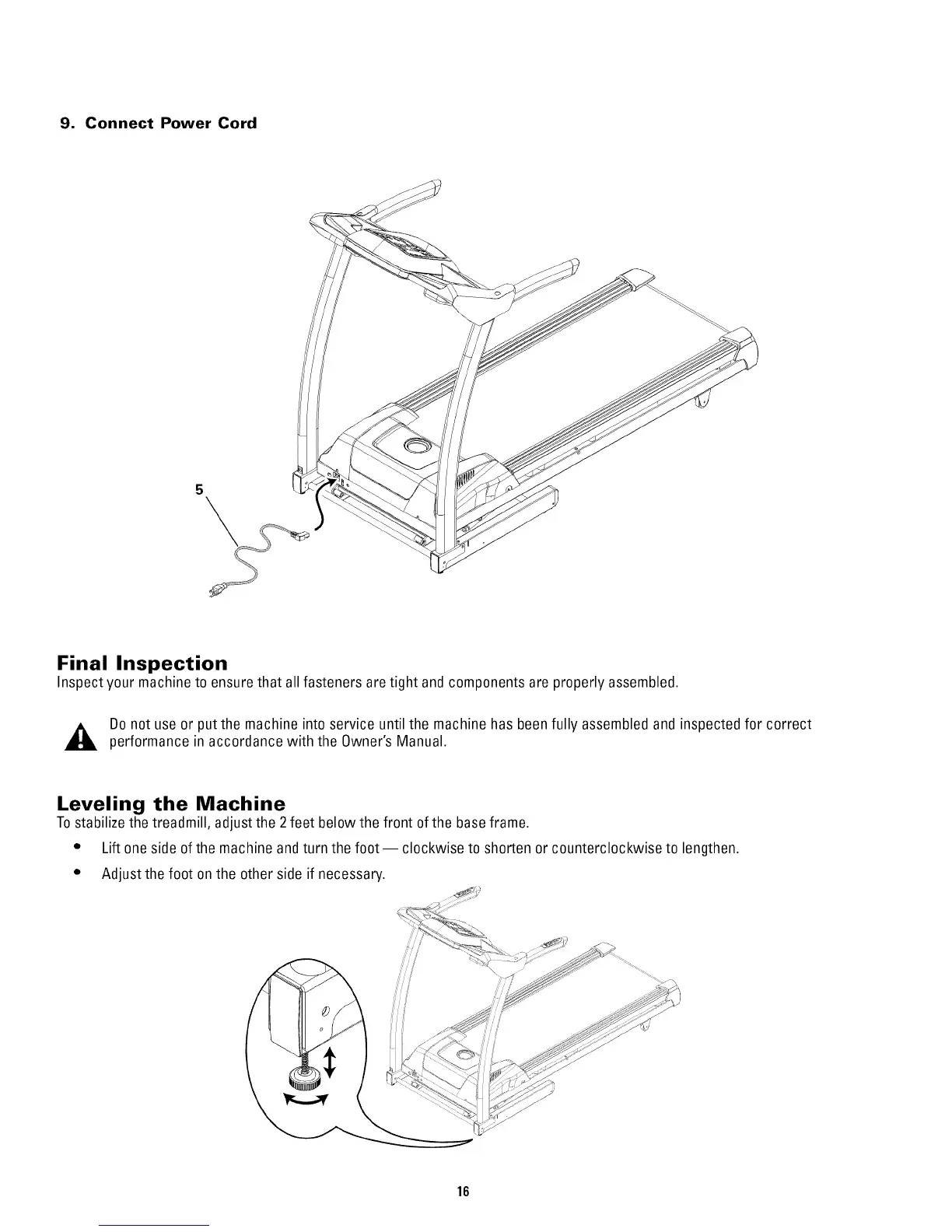 9. Connect Power Cord

5

Final Inspection
Inspect your machine to ensure that all fasteners are tight and components are properly assembled.

Do not use or put the machine into service until the machine has been fully assembled and inspected for correct performance in accordance with the Owner's Manual.

Leveling the Machine
To stabilize the treadmill, adjust the 2 feet below the front of the base frame.

• Lift one side of the machine and turn the foot — clockwise to shorten or counterclockwise to lengthen.
• Adjust the foot on the other side if necessary.

16