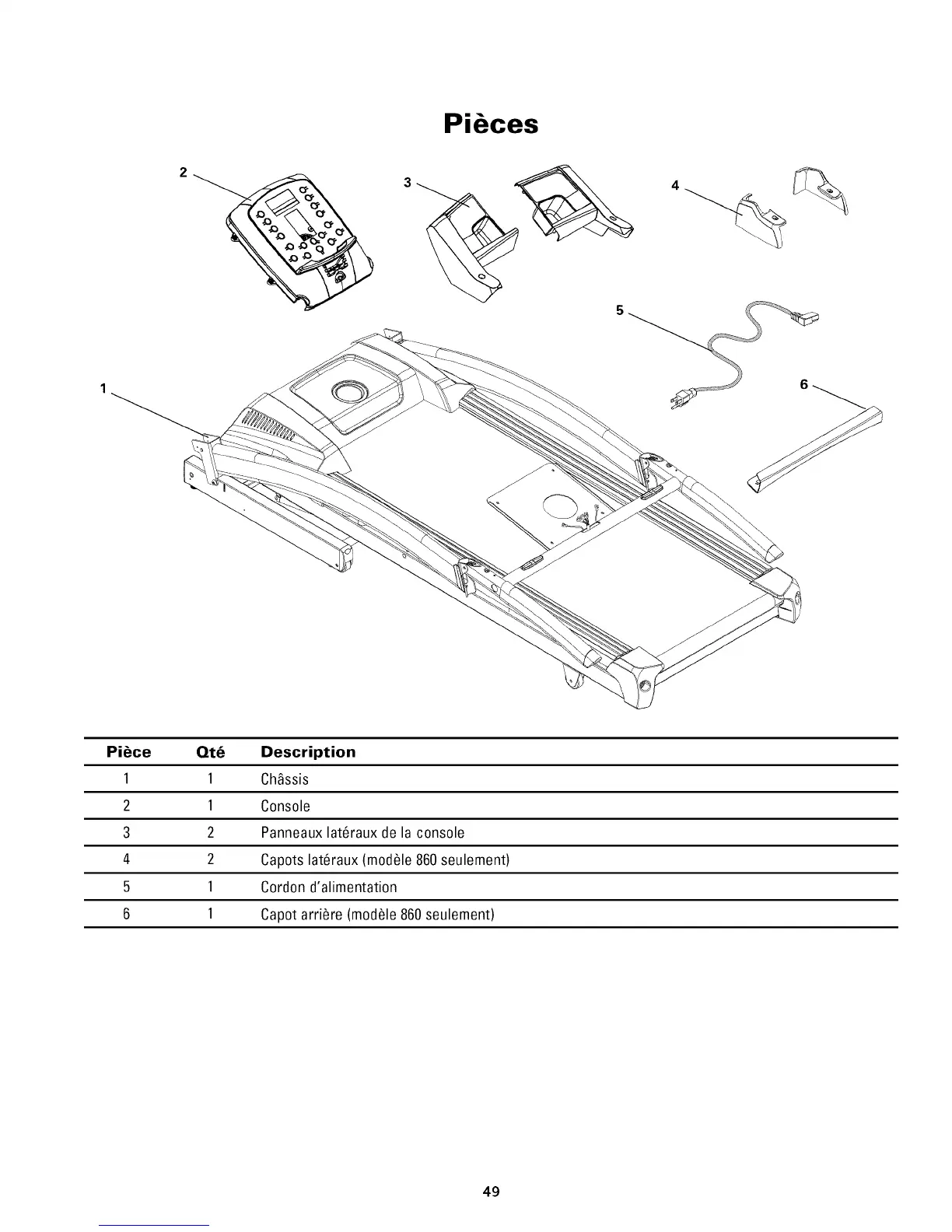 Pièces

2

3

4

5

1

6

| Pièce | Qté | Description |
|---|---|---|
| 1 | 1 | Châssis |
| 2 | 1 | Console |
| 3 | 2 | Panneaux latéraux de la console |
| 4 | 2 | Capots latéraux (modèle 860 seulement) |
| 5 | 1 | Cordon d'alimentation |
| 6 | 1 | Capot arrière (modèle 860 seulement) |

49