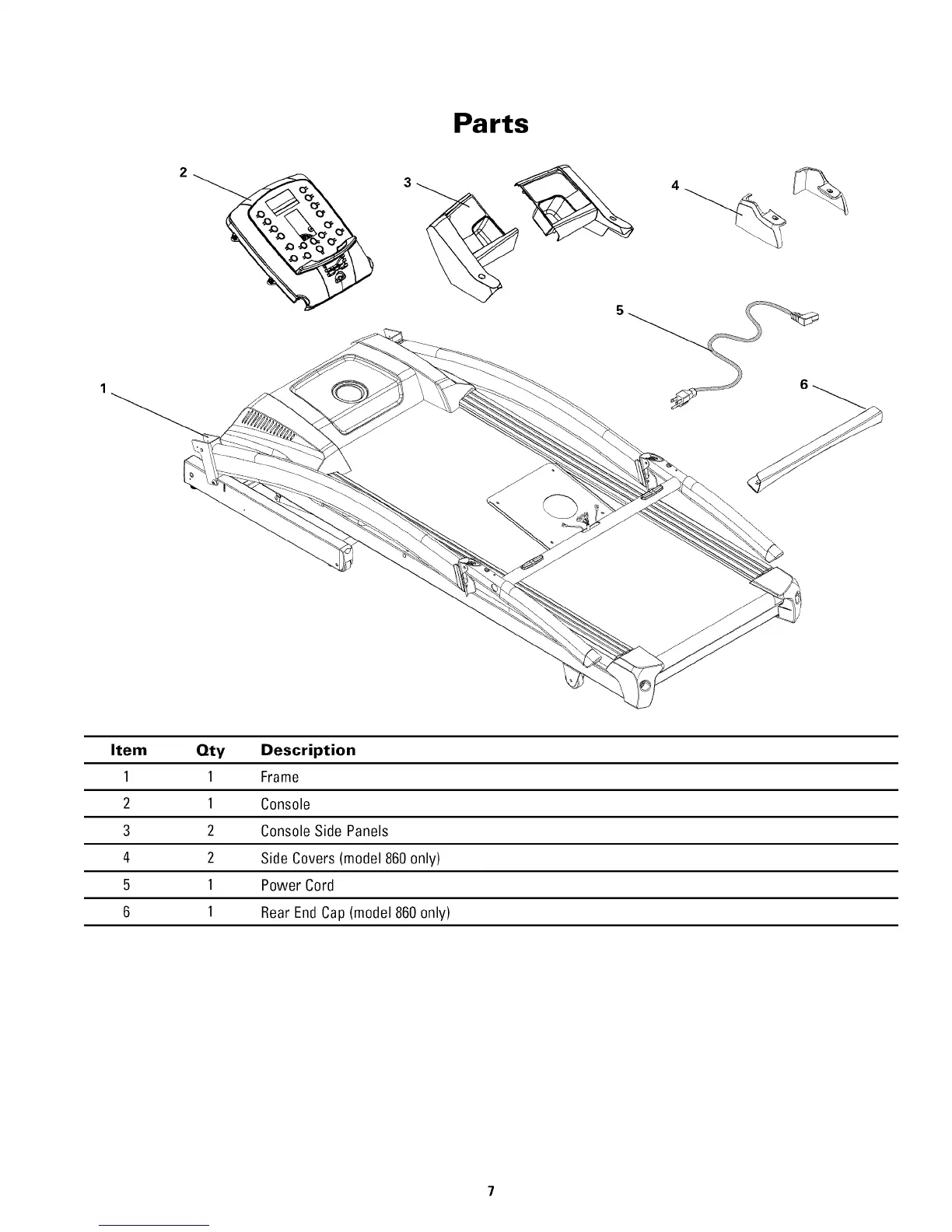 Parts

2

3

4

5

1

6

| Item | Qty | Description |
|---|---|---|
| 1 | 1 | Frame |
| 2 | 1 | Console |
| 3 | 2 | Console Side Panels |
| 4 | 2 | Side Covers (model 860 only) |
| 5 | 1 | Power Cord |
| 6 | 1 | Rear End Cap (model 860 only) |

7