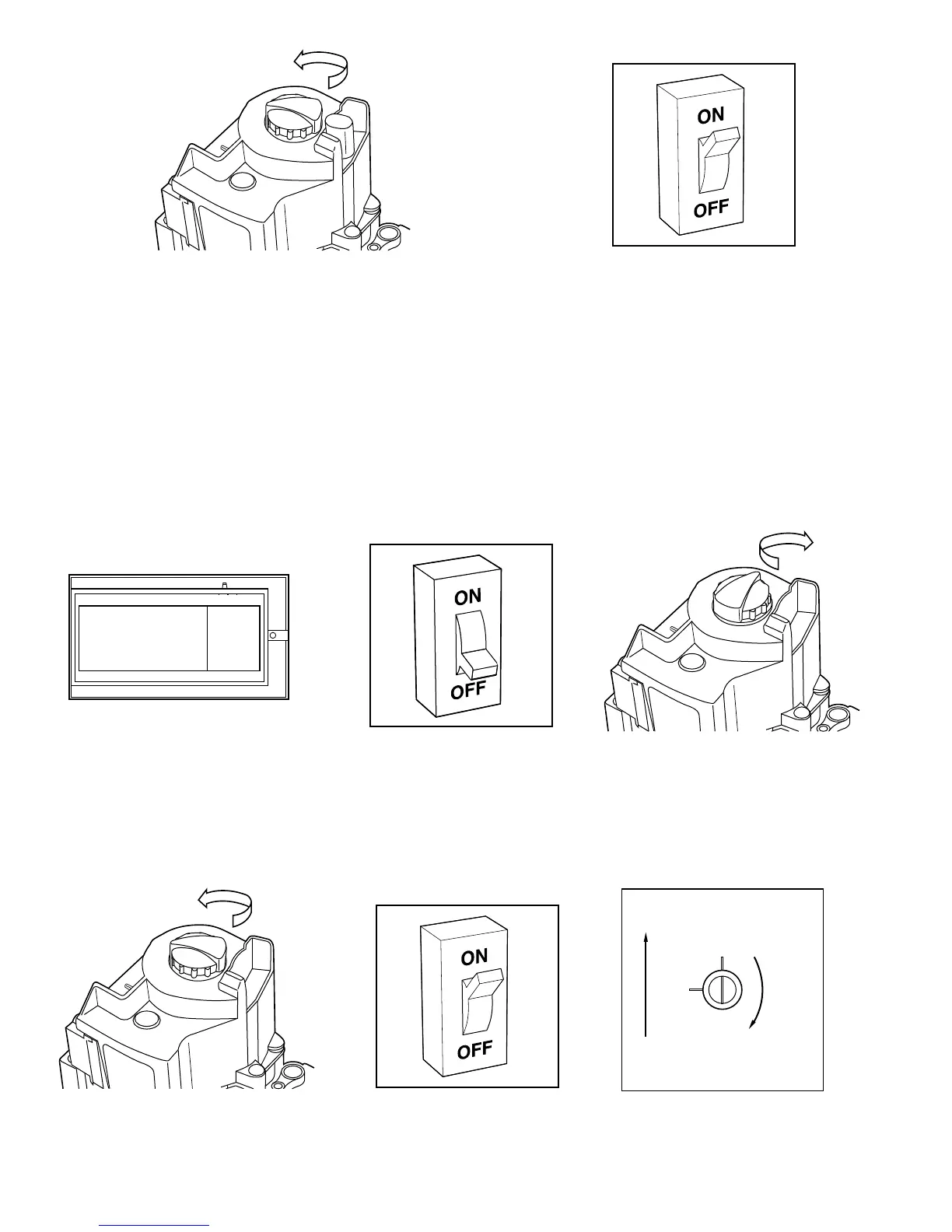 ON
OFF

ON
OFF

ON
OFF