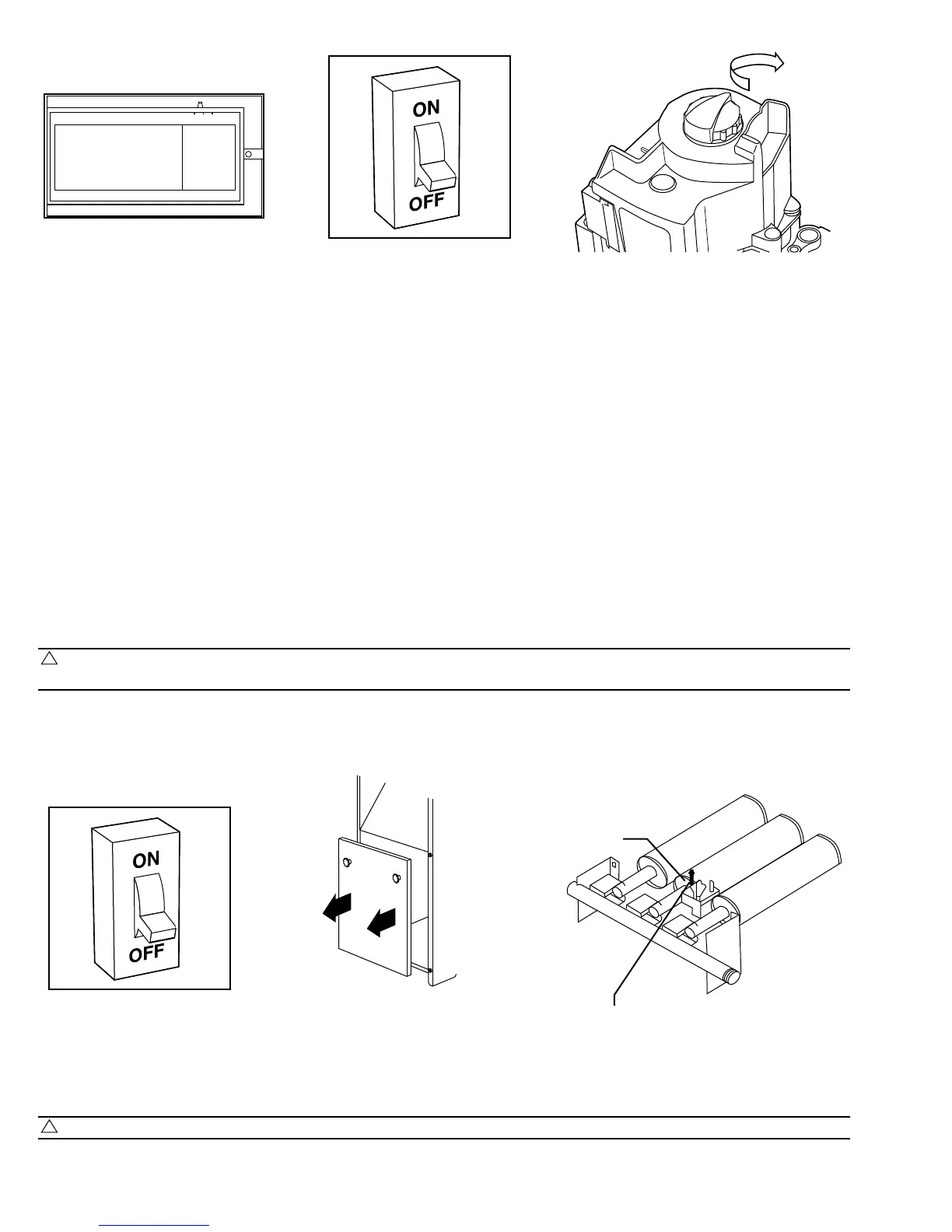 ON

OFF

ON

OFF