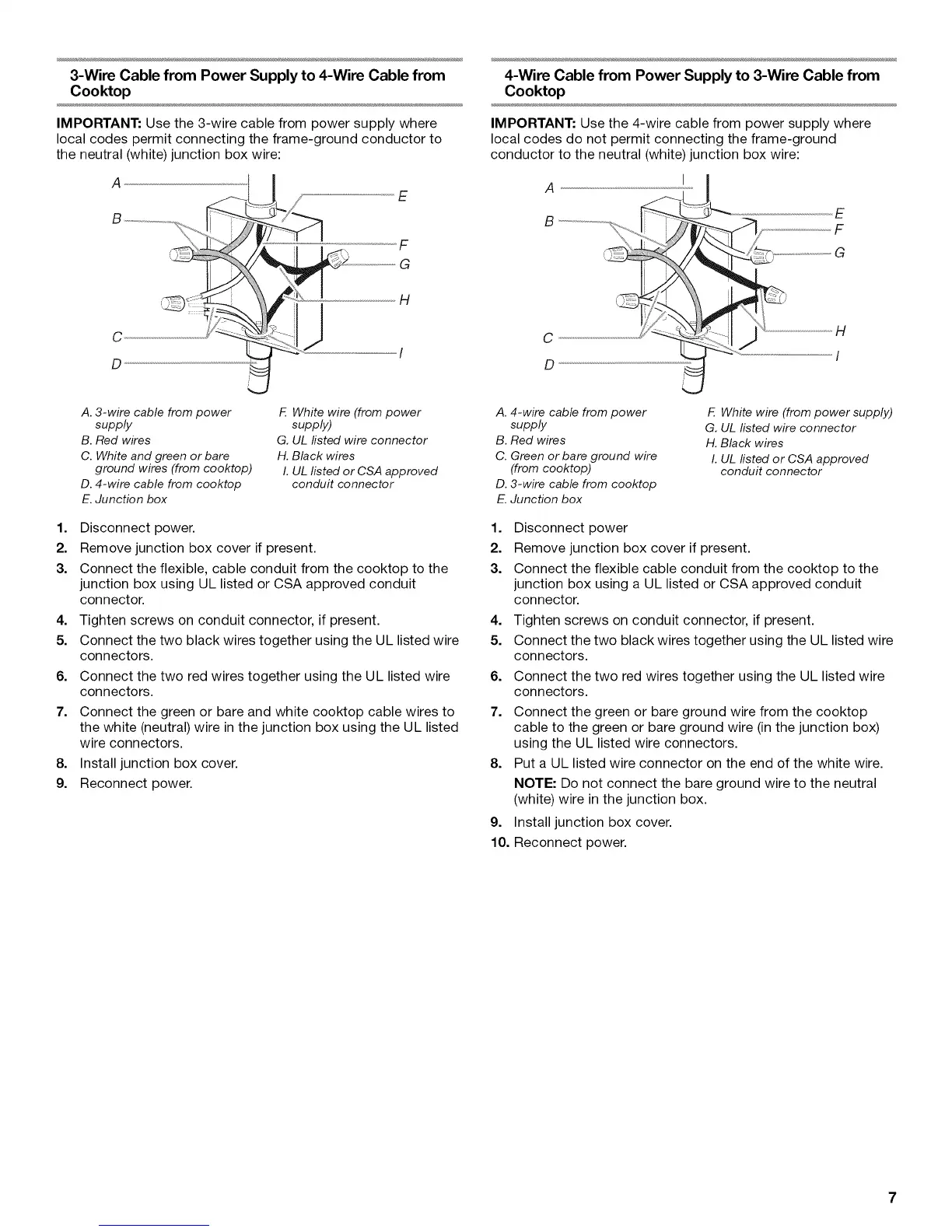 3-Wire Cable from Power Supply to 4-Wire Cable from Cooktop

IMPORTANT: Use the 3-wire cable from power supply where local codes permit connecting the frame-ground conductor to the neutral (white) junction box wire:

A
B
C
D
E
F
G
H
I

A. 3-wire cable from power supply
B. Red wires
C. White and green or bare ground wires (from cooktop)
D. 4-wire cable from cooktop
E. Junction box
F. White wire (from power supply)
G. UL listed wire connector
H. Black wires
I. UL listed or CSA approved conduit connector

1. Disconnect power.
2. Remove junction box cover if present.
3. Connect the flexible, cable conduit from the cooktop to the junction box using UL listed or CSA approved conduit connector.
4. Tighten screws on conduit connector, if present.
5. Connect the two black wires together using the UL listed wire connectors.
6. Connect the two red wires together using the UL listed wire connectors.
7. Connect the green or bare and white cooktop cable wires to the white (neutral) wire in the junction box using the UL listed wire connectors.
8. Install junction box cover.
9. Reconnect power.

4-Wire Cable from Power Supply to 3-Wire Cable from Cooktop

IMPORTANT: Use the 4-wire cable from power supply where local codes do not permit connecting the frame-ground conductor to the neutral (white) junction box wire:

A
B
C
D
E
F
G
H
I

A. 4-wire cable from power supply
B. Red wires
C. Green or bare ground wire (from cooktop)
D. 3-wire cable from cooktop
E. Junction box
F. White wire (from power supply)
G. UL listed wire connector
H. Black wires
I. UL listed or CSA approved conduit connector

1. Disconnect power
2. Remove junction box cover if present.
3. Connect the flexible cable conduit from the cooktop to the junction box using a UL listed or CSA approved conduit connector.
4. Tighten screws on conduit connector, if present.
5. Connect the two black wires together using the UL listed wire connectors.
6. Connect the two red wires together using the UL listed wire connectors.
7. Connect the green or bare ground wire from the cooktop cable to the green or bare ground wire (in the junction box) using the UL listed wire connectors.
8. Put a UL listed wire connector on the end of the white wire.
NOTE: Do not connect the bare ground wire to the neutral (white) wire in the junction box.
9. Install junction box cover.
10. Reconnect power.

7