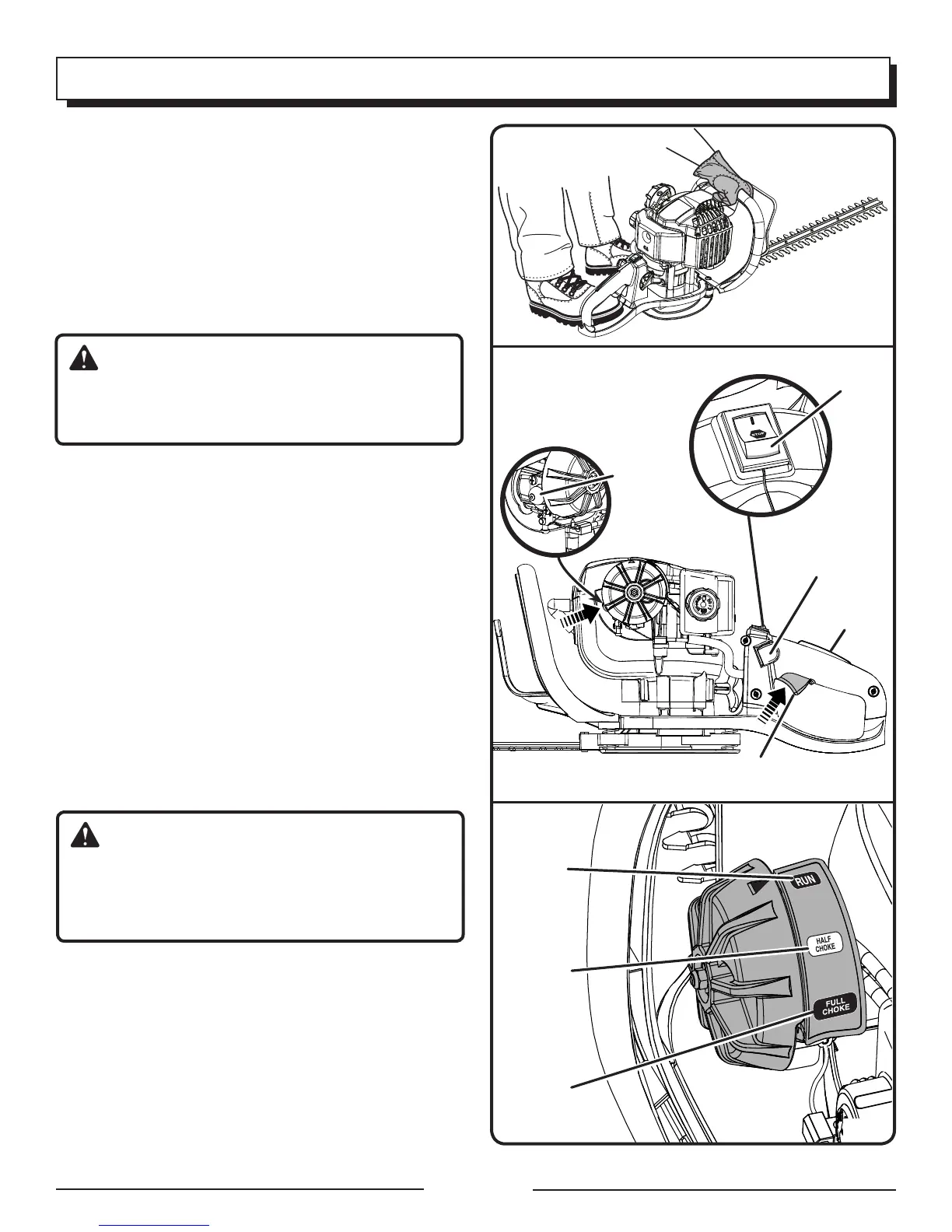 STOP

RUN

HALF CHOKE

FULL CHOKE