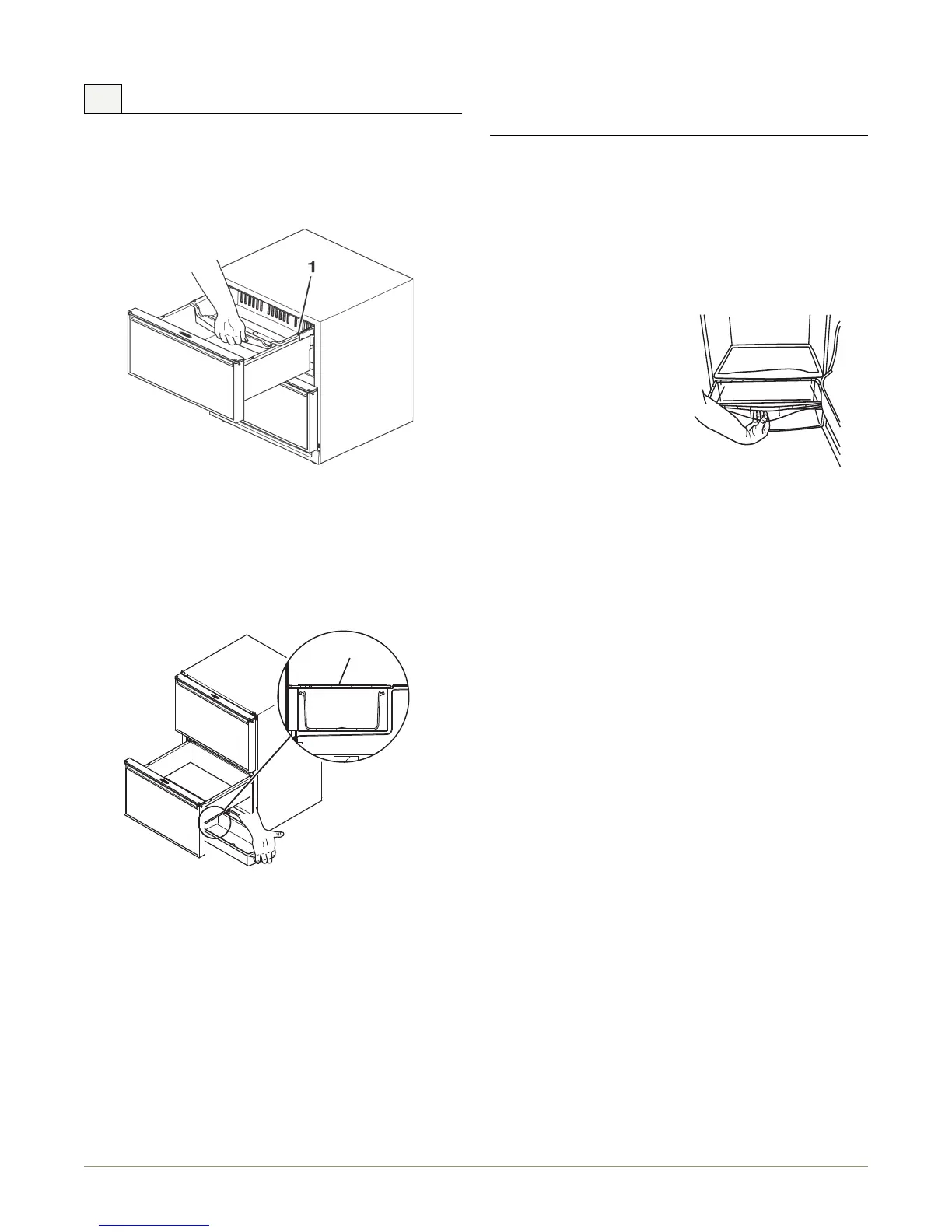 1