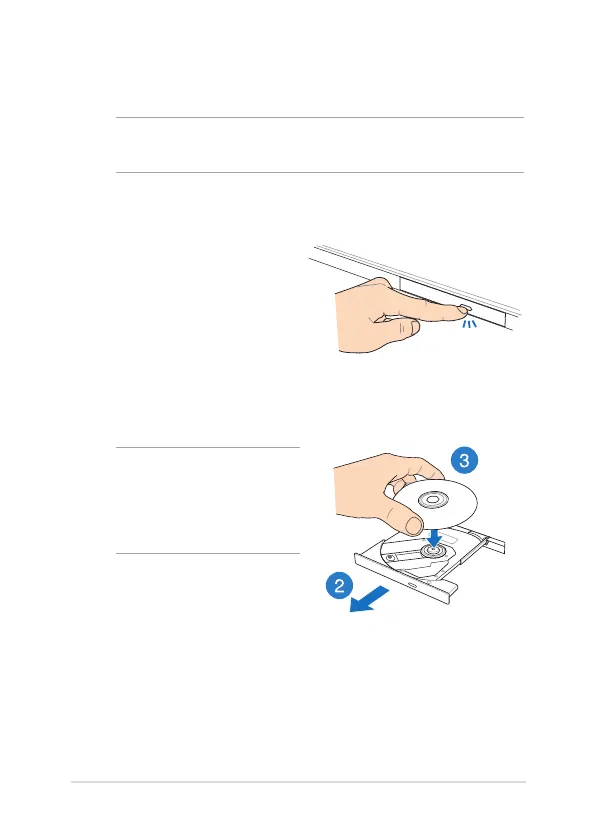 3

2