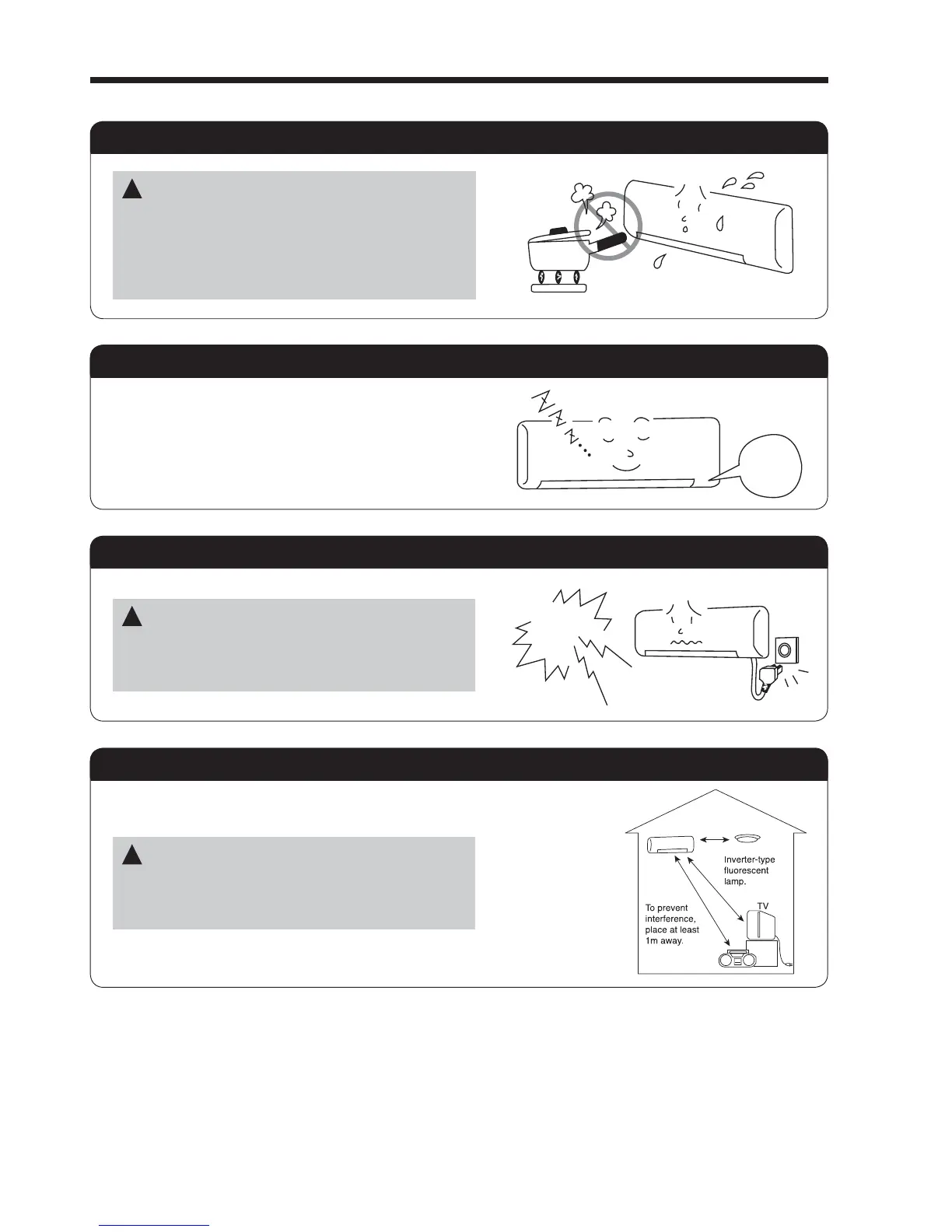 Inverter-type fluorescent lamp.

TV

To prevent interference, place at least 1m away.