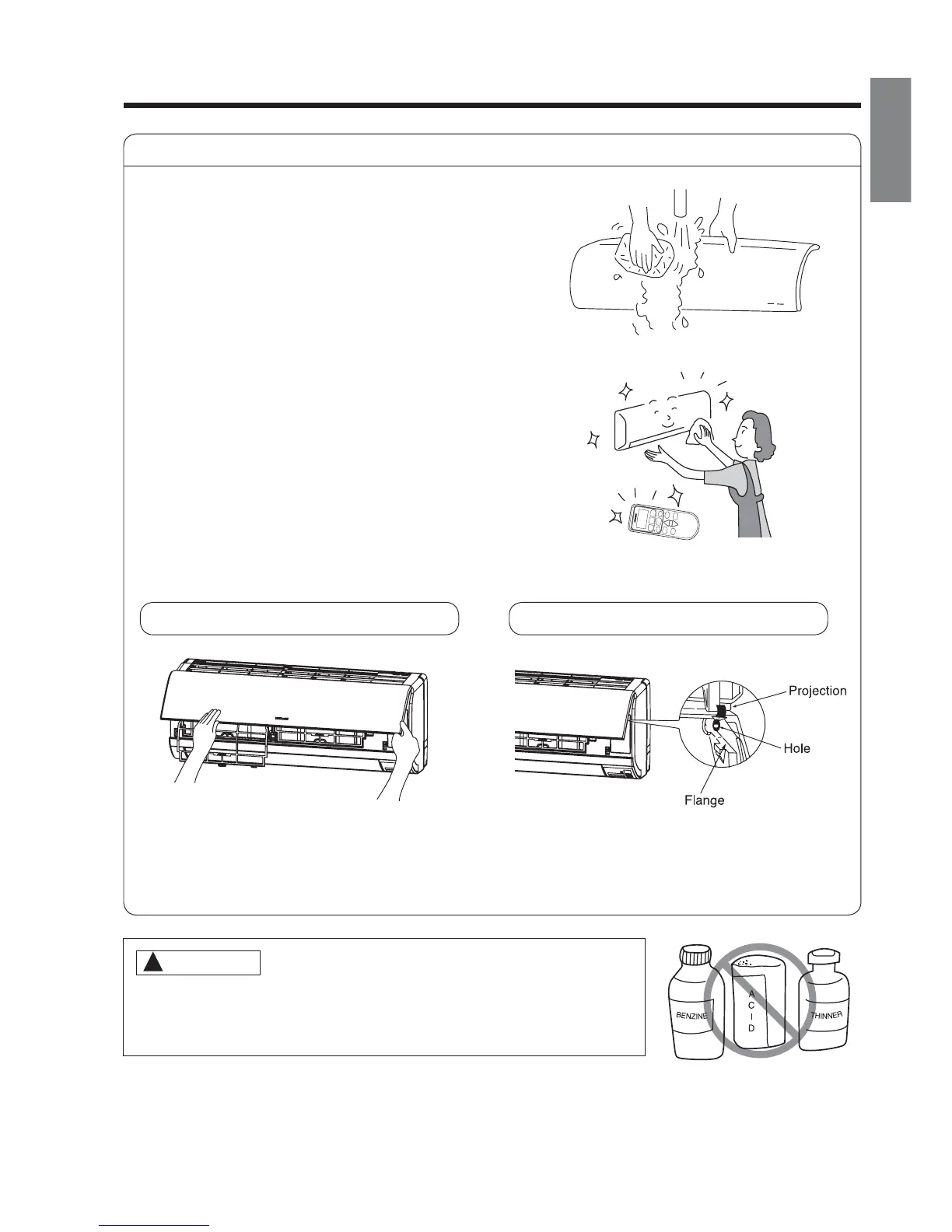 Projection

Hole

Flange

BENZINE

A
C
I
D

THINNER