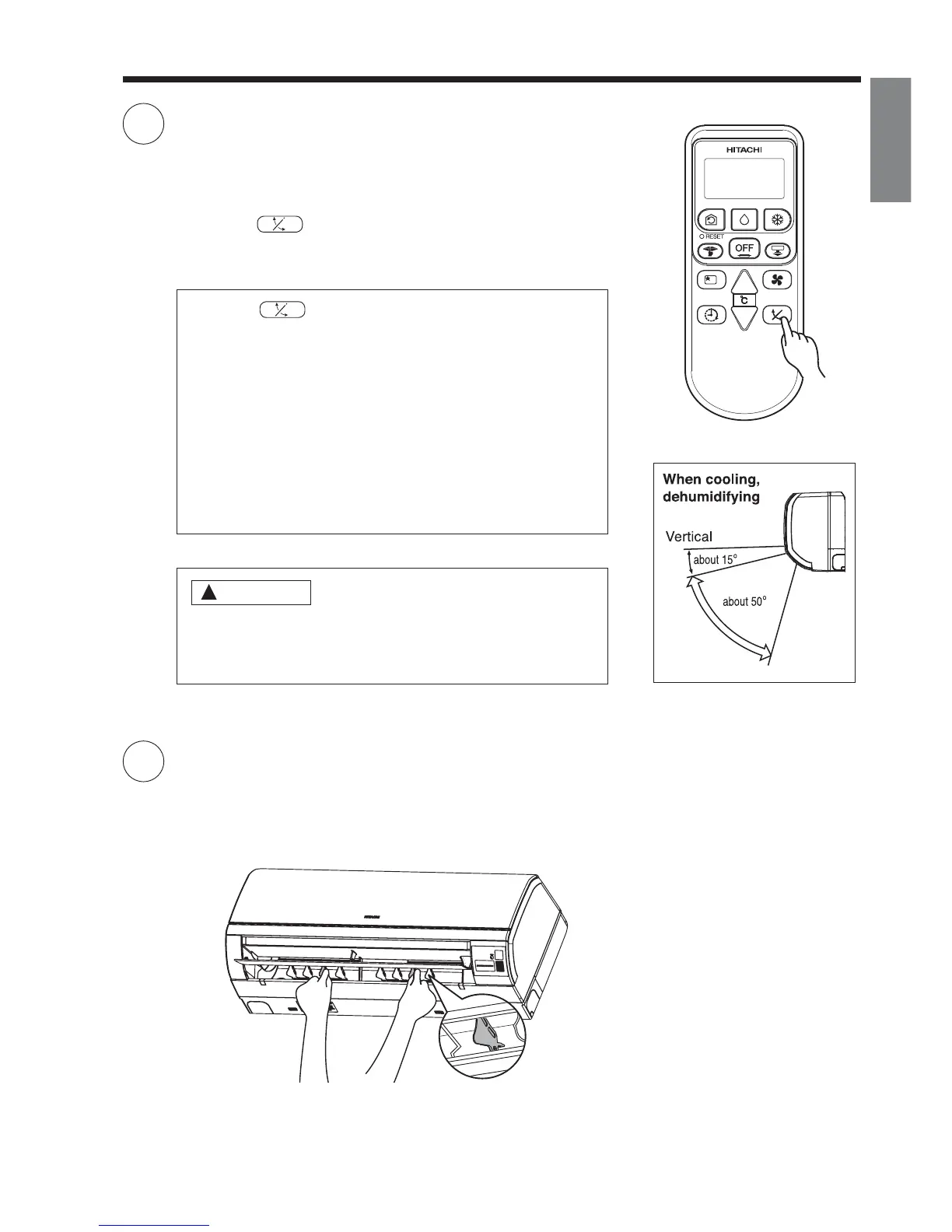 HITACHI

RESET

OFF

°C

When cooling, dehumidifying

Vertical

about 15°

about 50°

HITACHI