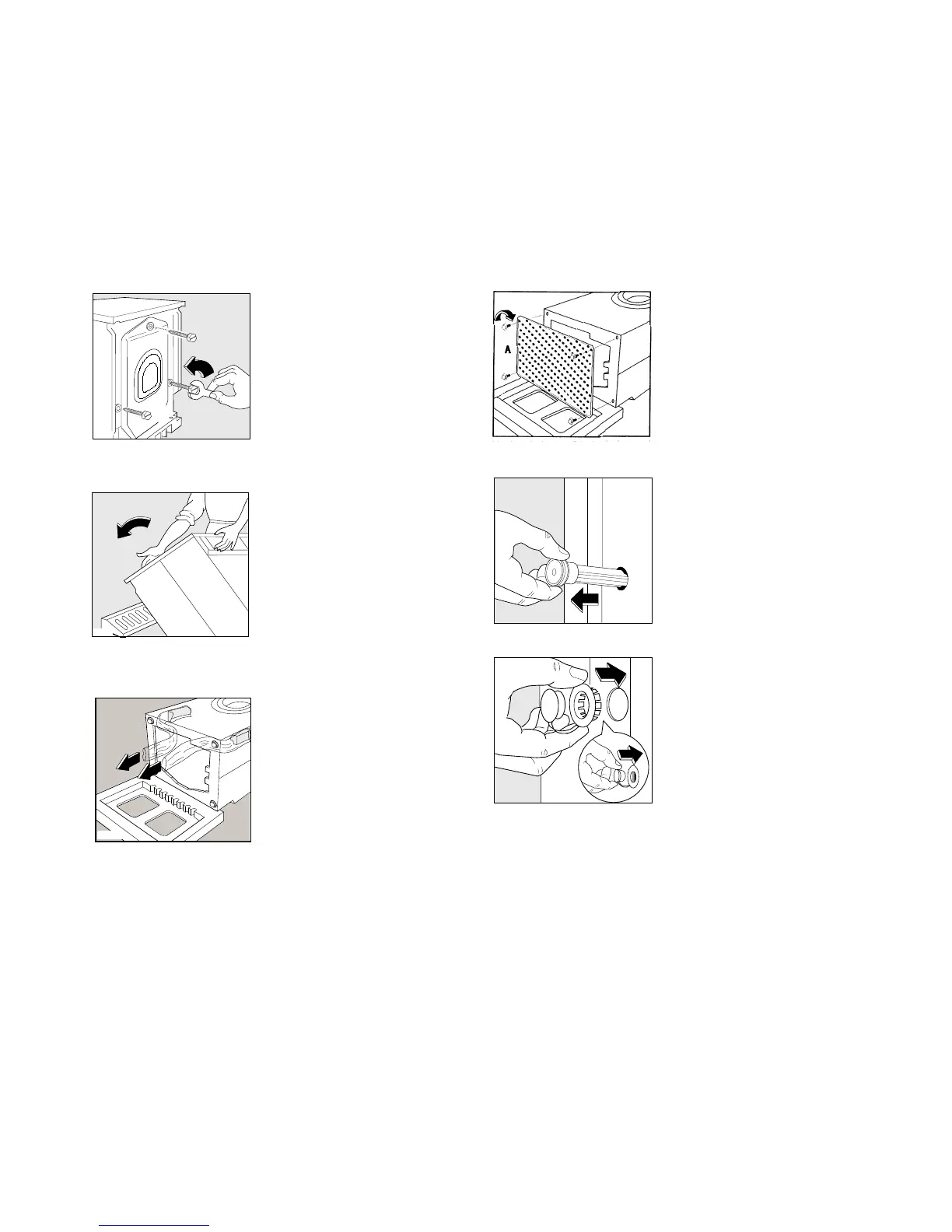 A