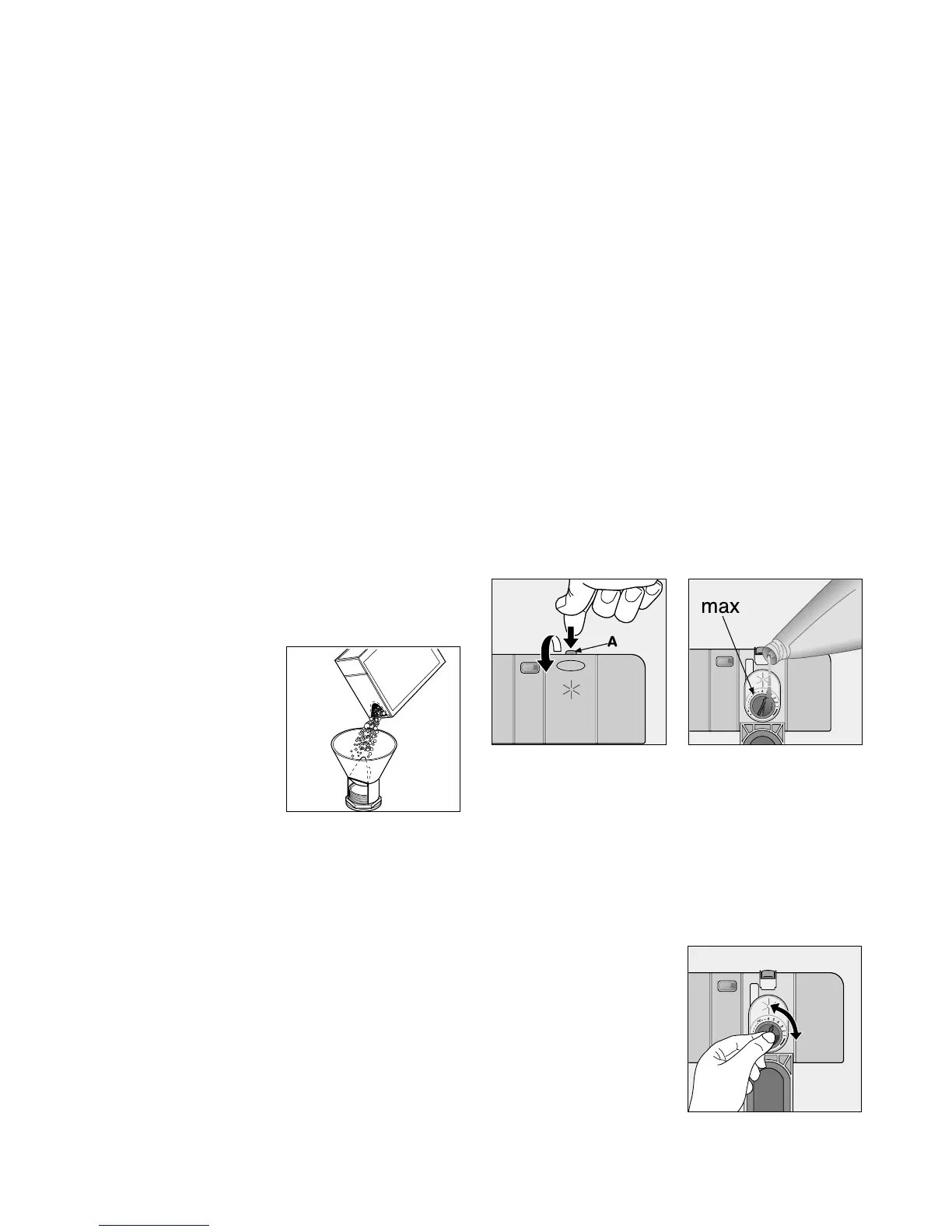 A

max