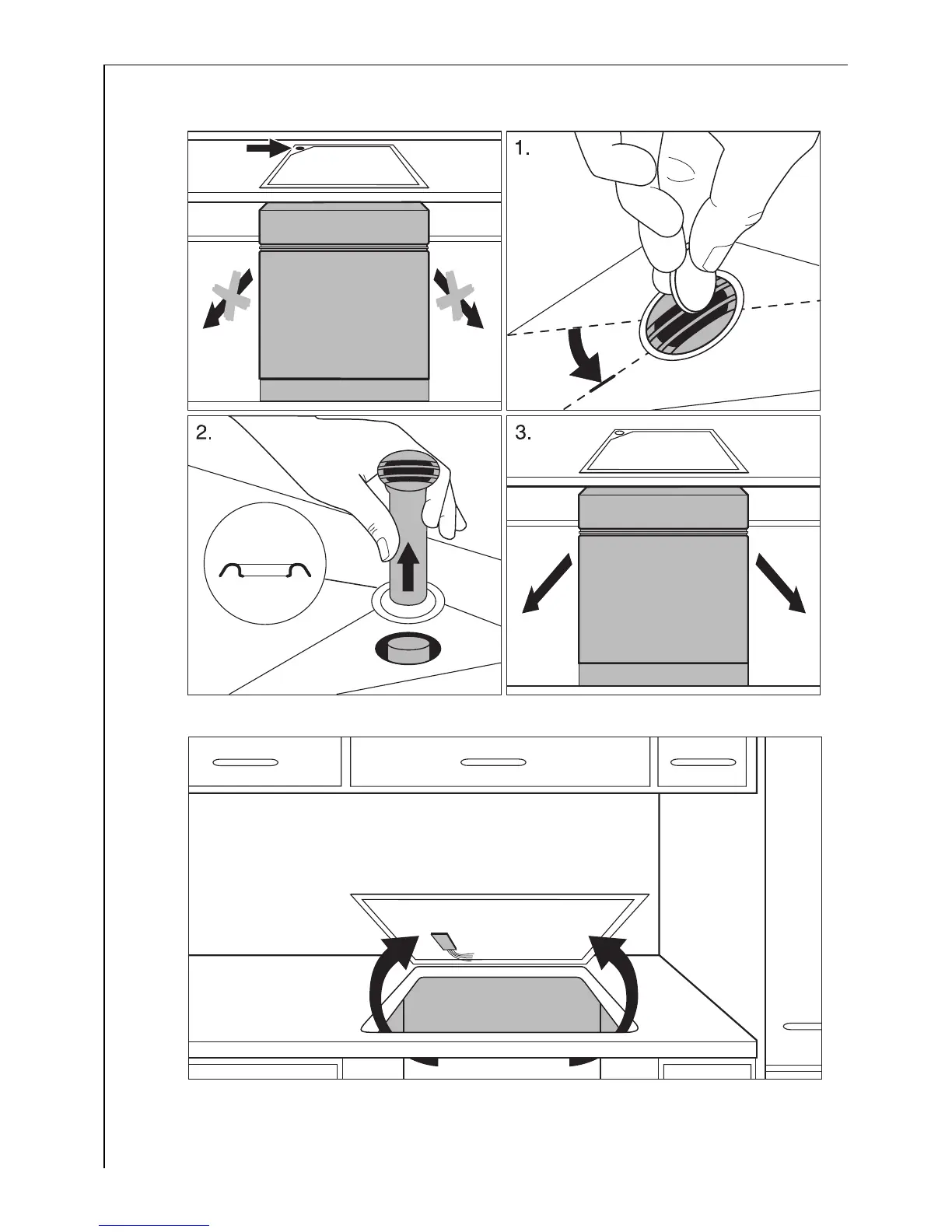 1.

2.

3.