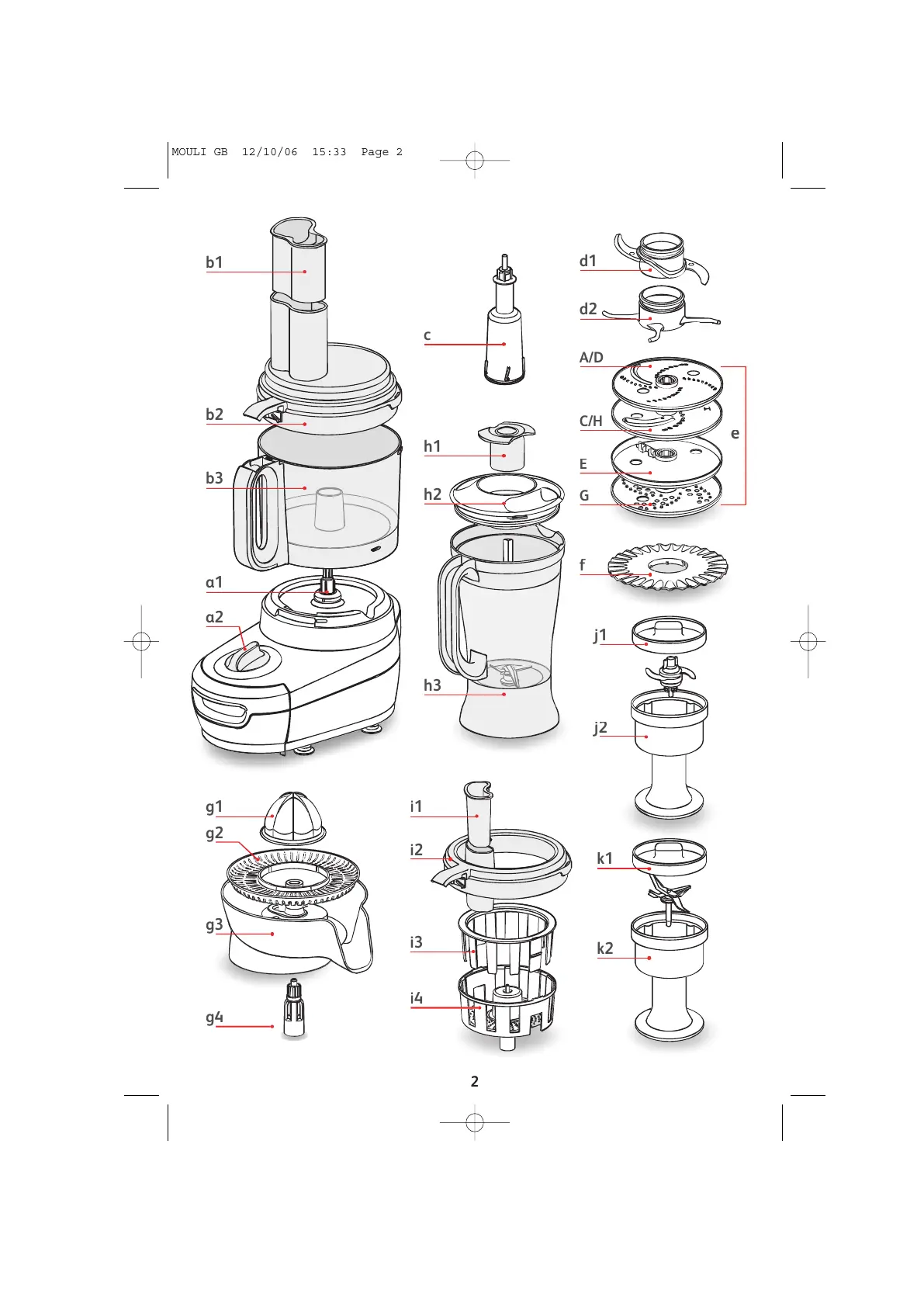 MOULI GB 12/10/06 15:33 Page 2

b1
b2
b3
a1
a2

c
h1
h2
h3

d1
d2
A/D
C/H
E
G
e
f
j1
j2

g1
g2
g3
g4

i1
i2
i3
i4

k1
k2

2