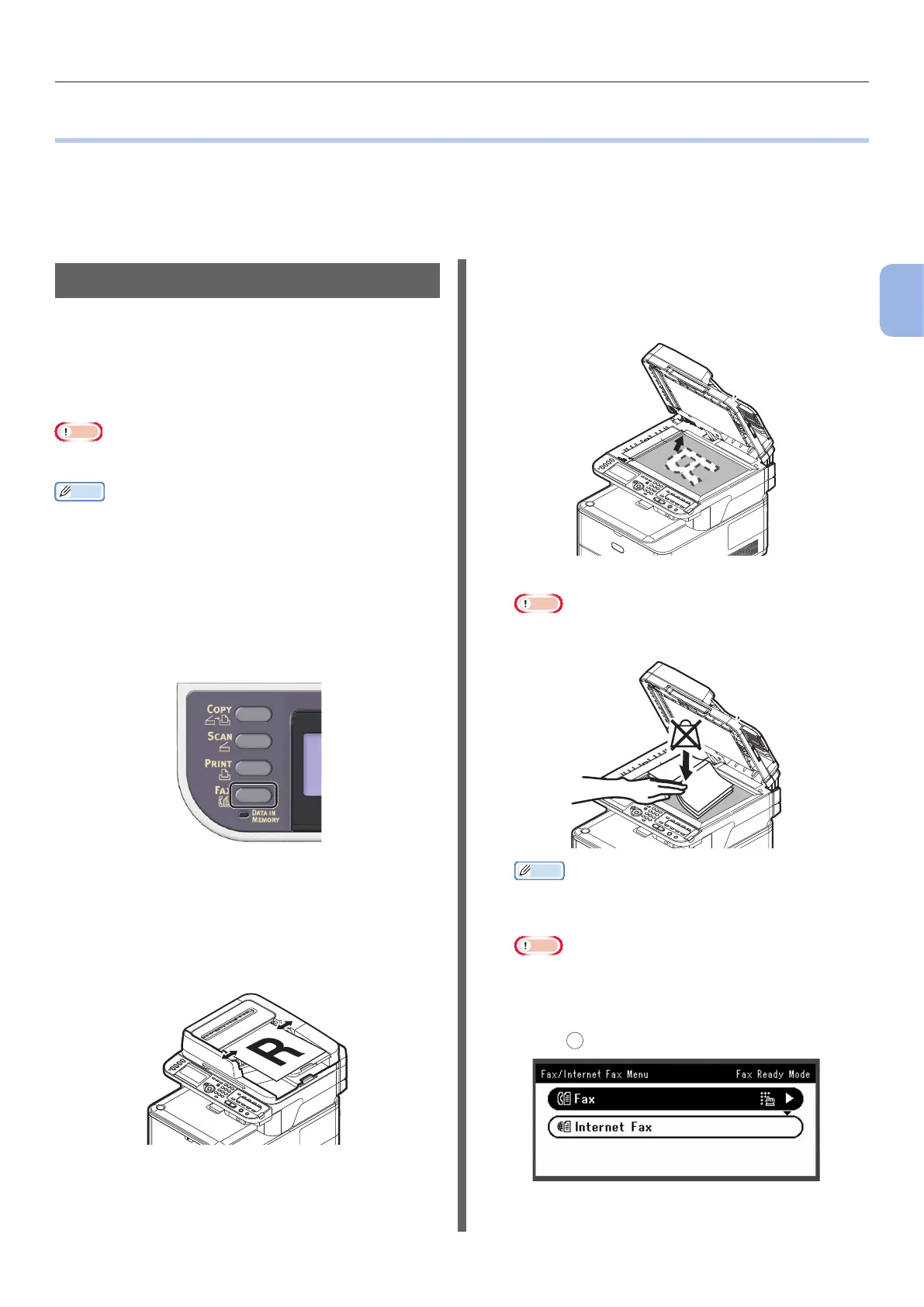 COPY

SCAN

PRINT

FAX

DATA IN MEMORY

R

Fax/Internet Fax Menu

Fax Ready Mode

Fax

Internet Fax