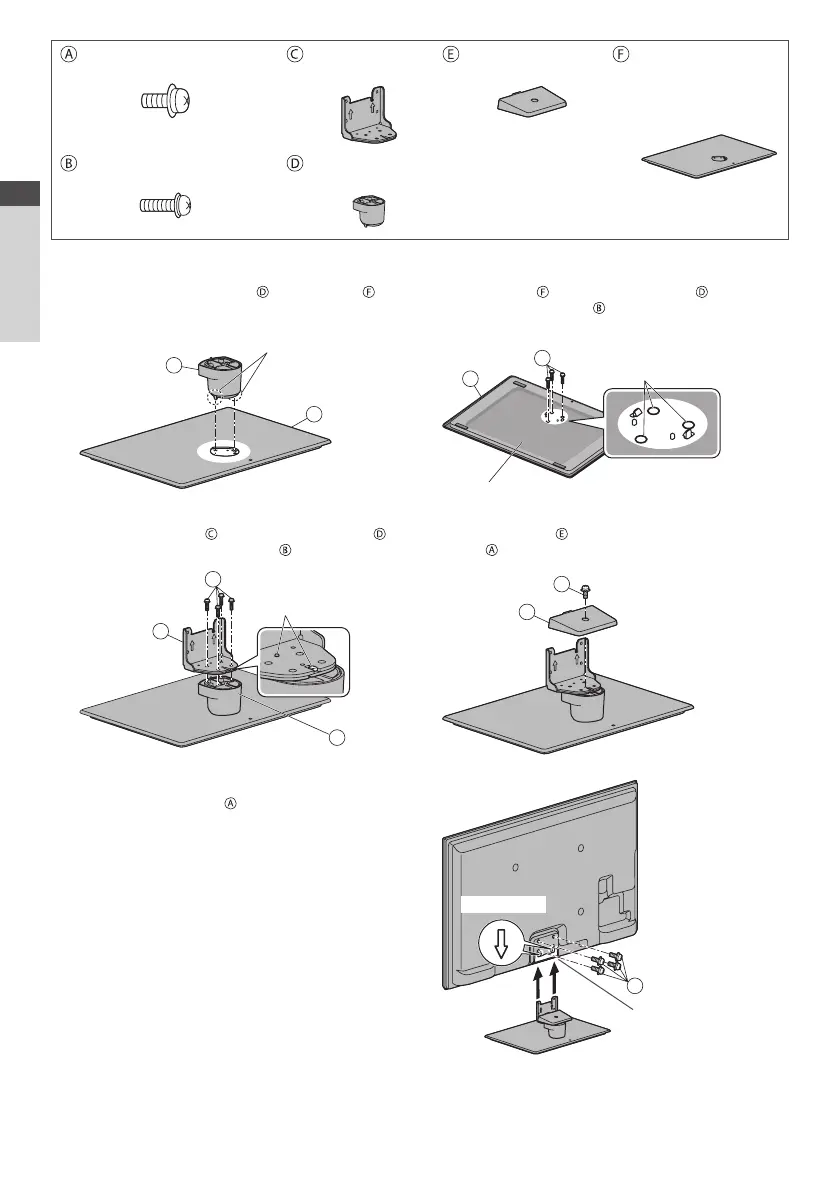 Ⓐ Ⓒ Ⓔ Ⓕ

Ⓑ Ⓓ

Ⓓ Ⓕ Ⓕ Ⓓ Ⓑ

Ⓒ Ⓓ Ⓑ Ⓔ Ⓐ

Ⓐ