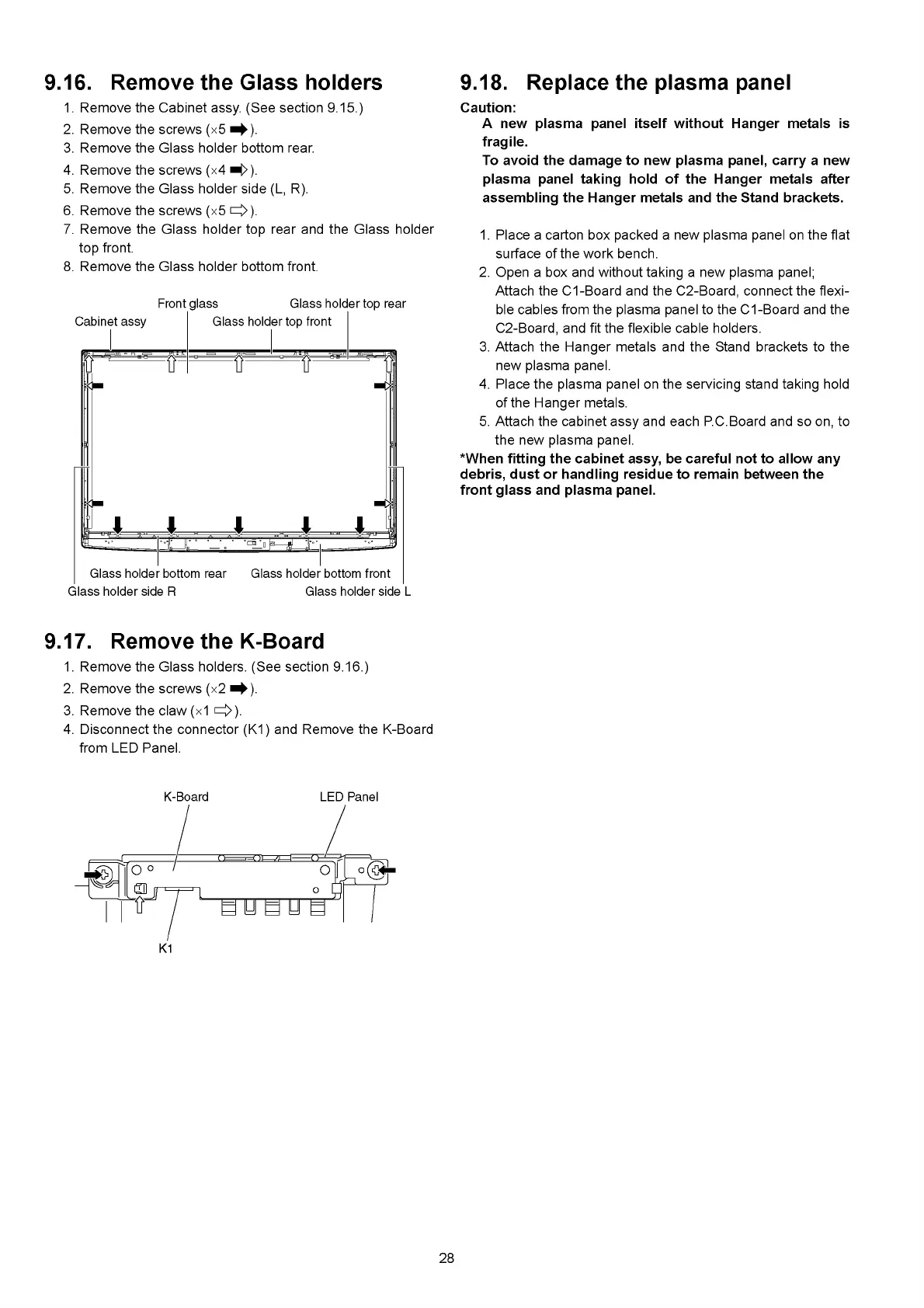 9.16. Remove the Glass holders

1. Remove the Cabinet assy. (See section 9.15.)
2. Remove the screws (×5 ➡).
3. Remove the Glass holder bottom rear.
4. Remove the screws (×4 ➡).
5. Remove the Glass holder side (L, R).
6. Remove the screws (×5 ⇨).
7. Remove the Glass holder top rear and the Glass holder top front.
8. Remove the Glass holder bottom front.

Front glass
Glass holder top rear
Cabinet assy
Glass holder top front
Glass holder bottom rear
Glass holder bottom front
Glass holder side R
Glass holder side L

9.17. Remove the K-Board

1. Remove the Glass holders. (See section 9.16.)
2. Remove the screws (×2 ➡).
3. Remove the claw (×1 ⇨).
4. Disconnect the connector (K1) and Remove the K-Board from LED Panel.

K-Board
LED Panel
K1

9.18. Replace the plasma panel

Caution:
A new plasma panel itself without Hanger metals is fragile.
To avoid the damage to new plasma panel, carry a new plasma panel taking hold of the Hanger metals after assembling the Hanger metals and the Stand brackets.

1. Place a carton box packed a new plasma panel on the flat surface of the work bench.
2. Open a box and without taking a new plasma panel; Attach the C1-Board and the C2-Board, connect the flexible cables from the plasma panel to the C1-Board and the C2-Board, and fit the flexible cable holders.
3. Attach the Hanger metals and the Stand brackets to the new plasma panel.
4. Place the plasma panel on the servicing stand taking hold of the Hanger metals.
5. Attach the cabinet assy and each P.C.Board and so on, to the new plasma panel.

*When fitting the cabinet assy, be careful not to allow any debris, dust or handling residue to remain between the front glass and plasma panel.

28