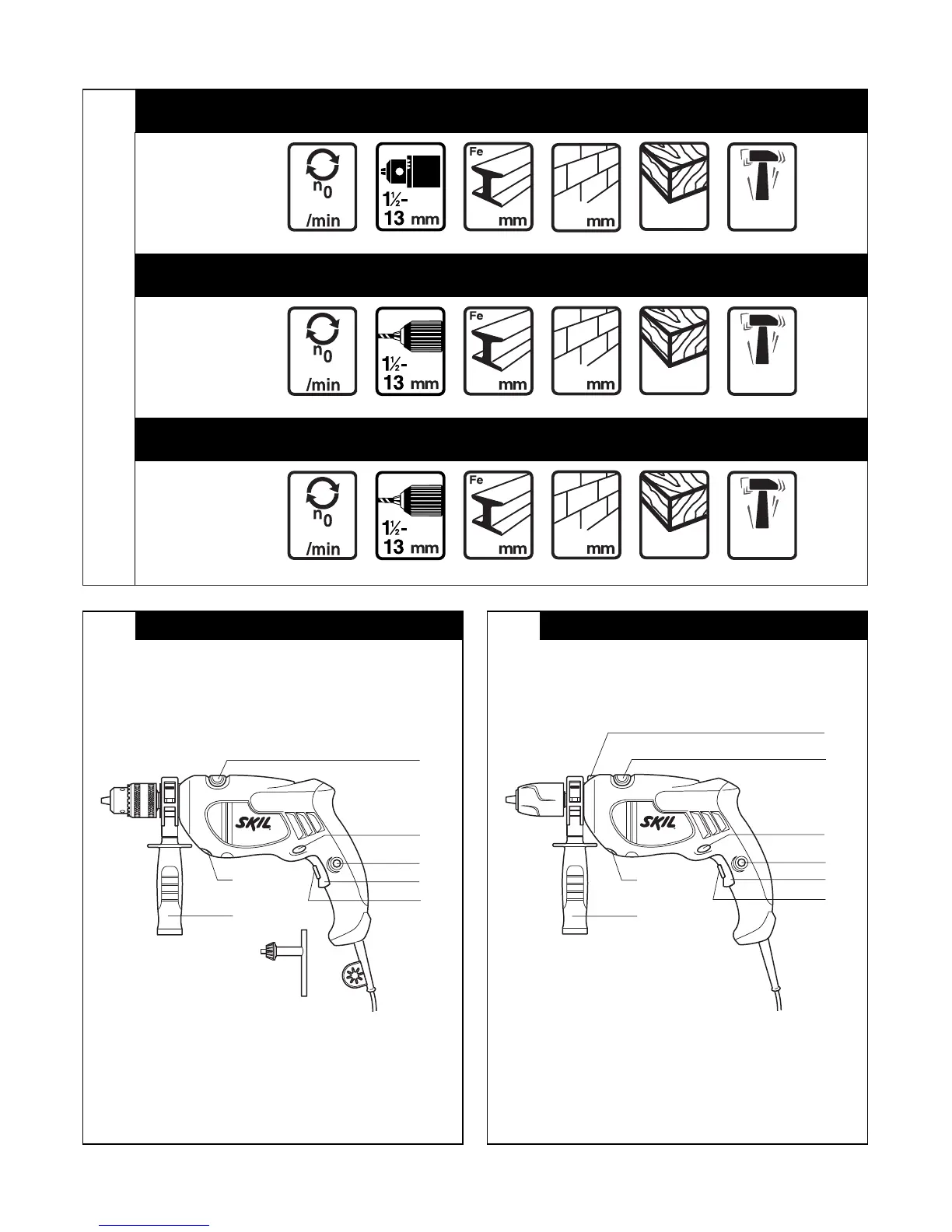 $n_0$
/min
1½-
13 mm
Fe
mm
mm

$n_0$
/min
1½-
13 mm
Fe
mm
mm

$n_0$
/min
1½-
13 mm
Fe
mm
mm

SKIL

SKIL