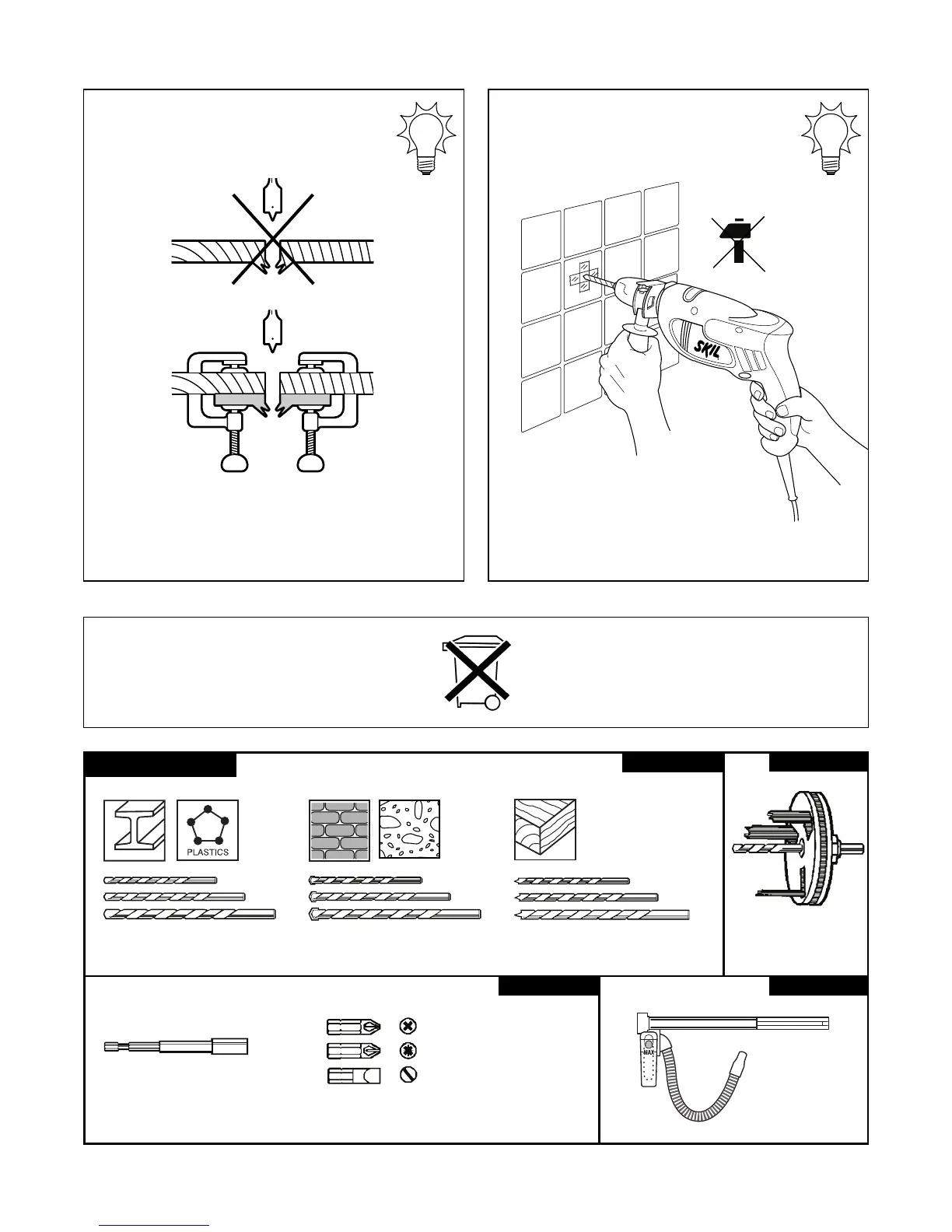 SKIL

PLASTICS

MAX