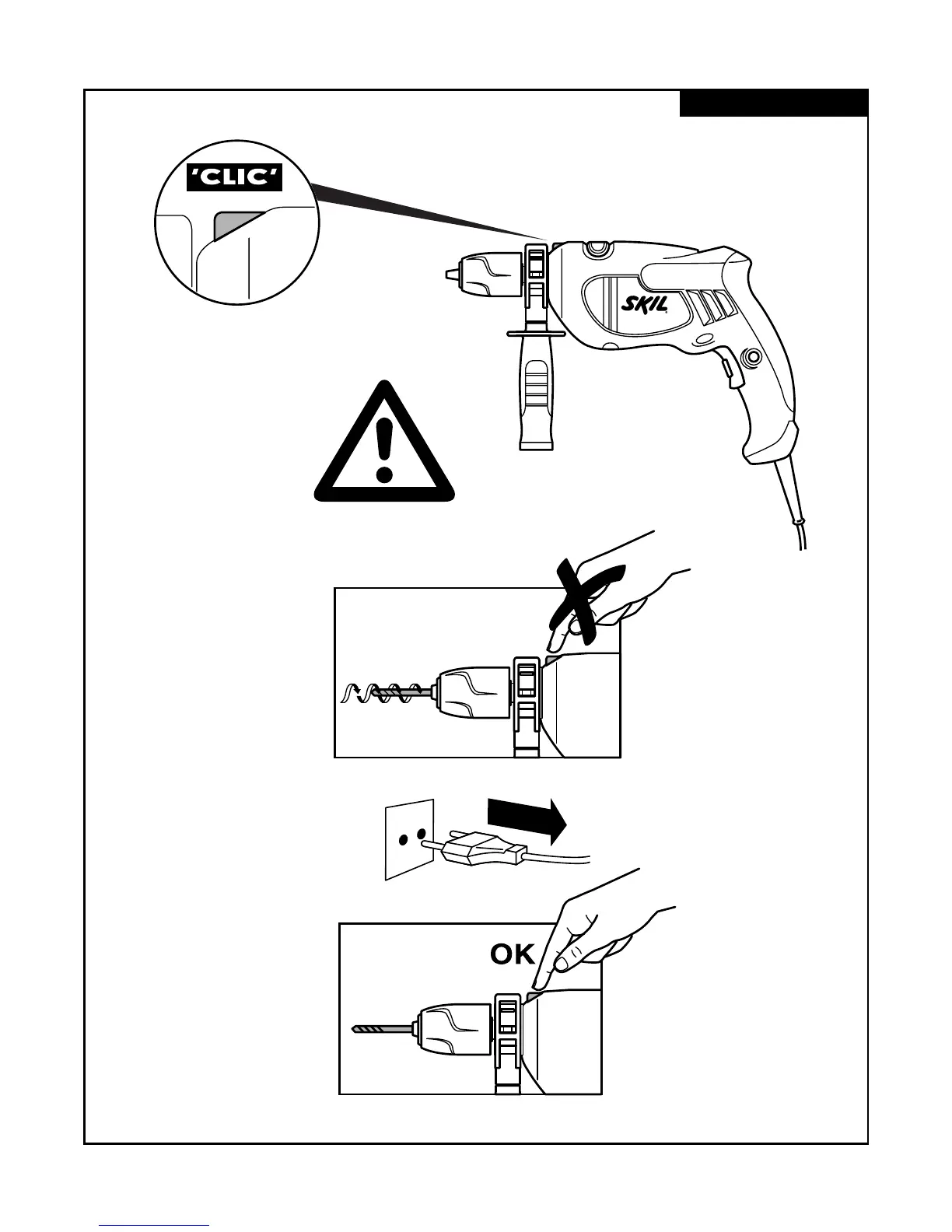 'CLIC'

SKIL

OK