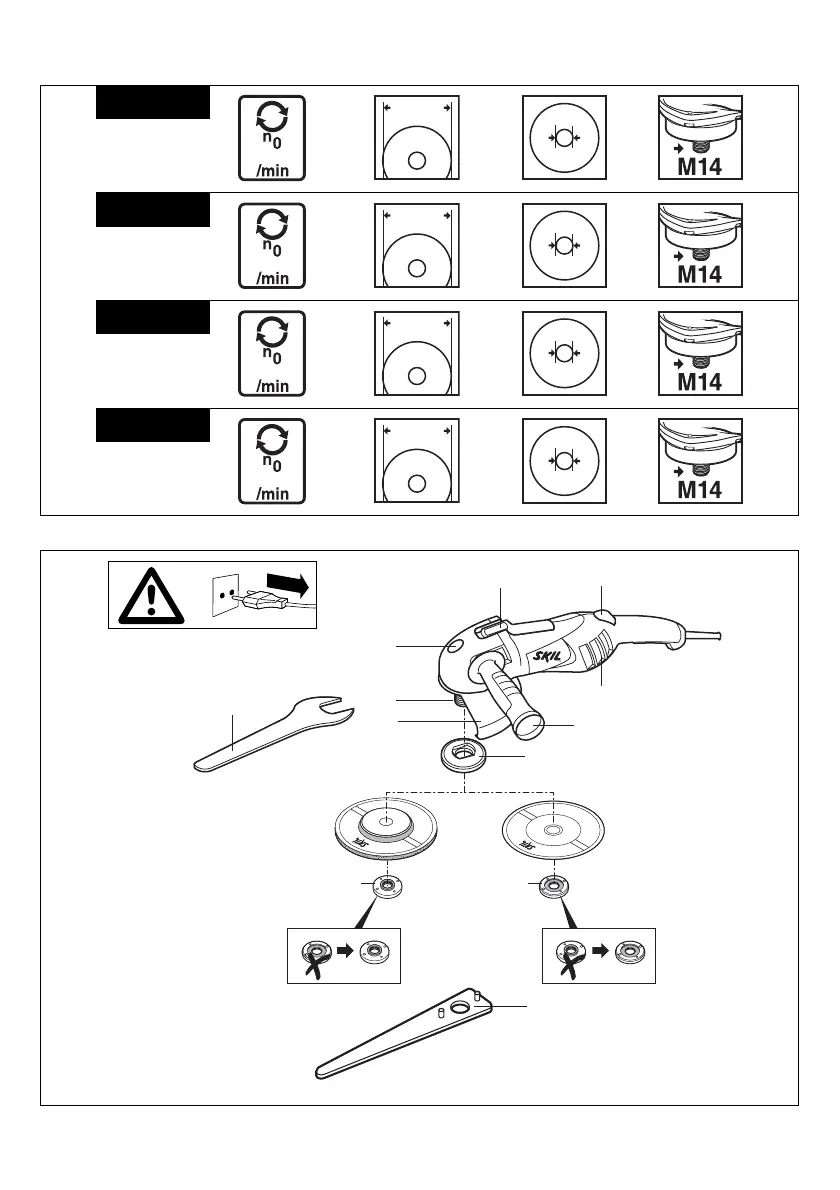 $n_0$
/min
M14

$n_0$
/min
M14

$n_0$
/min
M14

$n_0$
/min
M14

SKIL