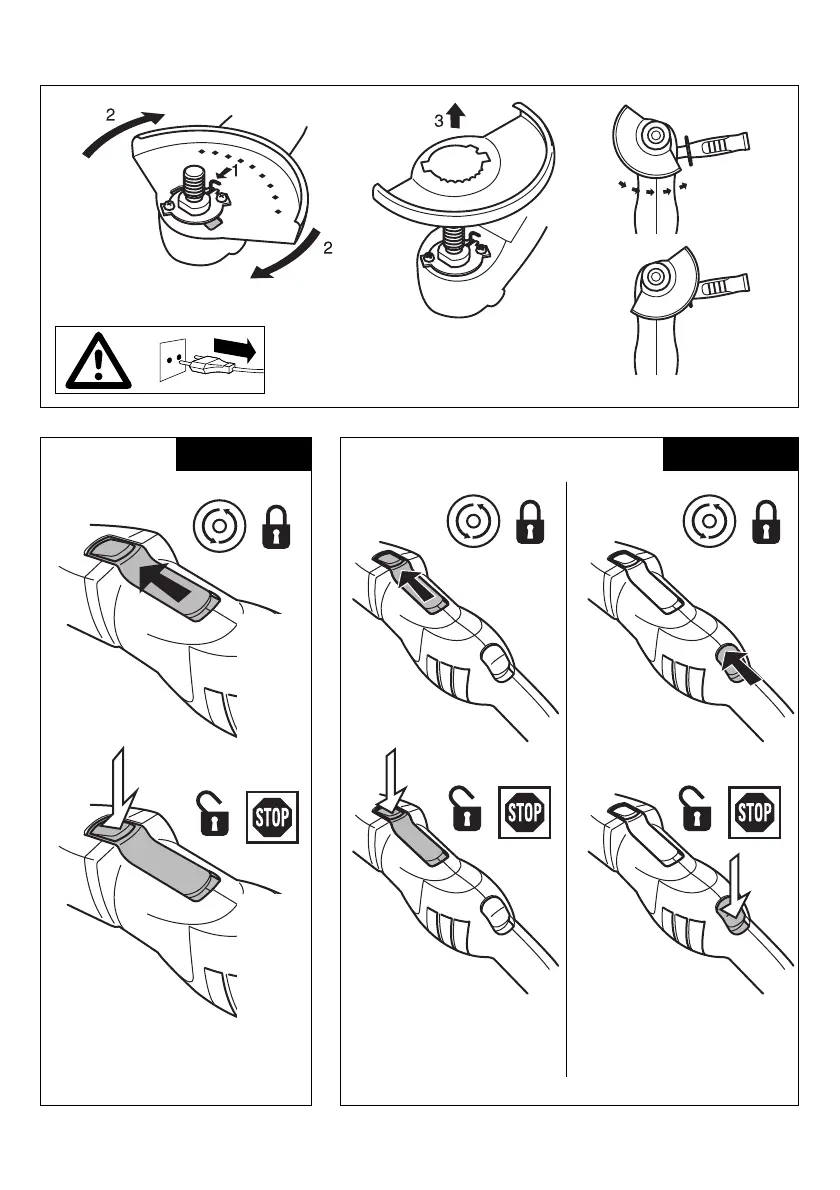 2
1
2
3
STOP
STOP
STOP