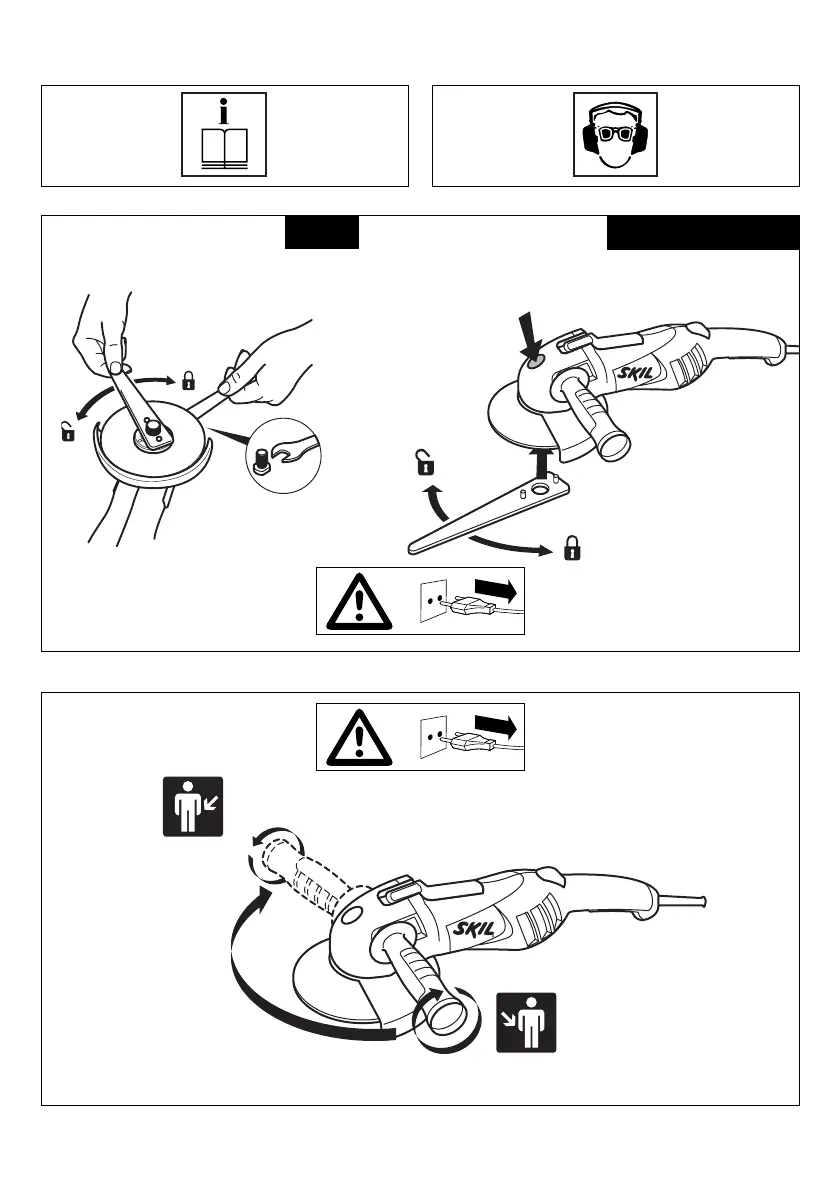 i

SKIL

SKIL