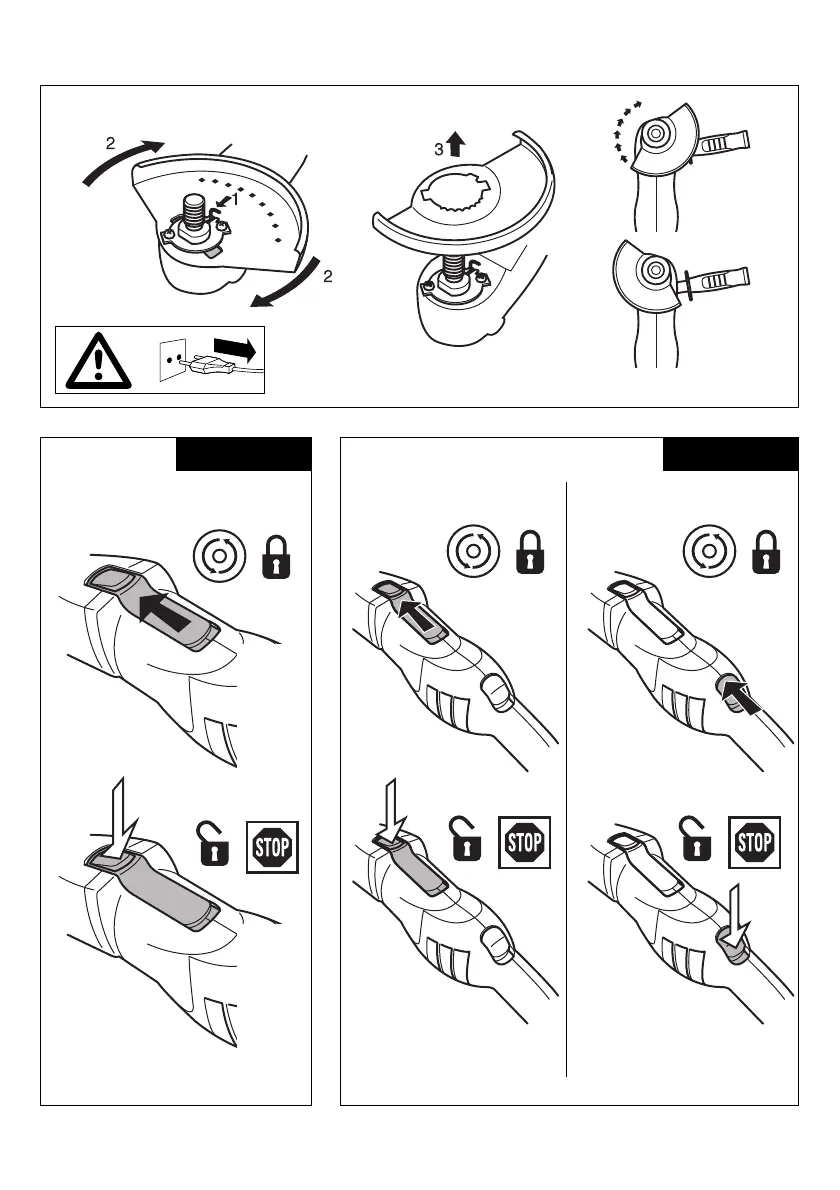 2

1

2

3

STOP

STOP

STOP