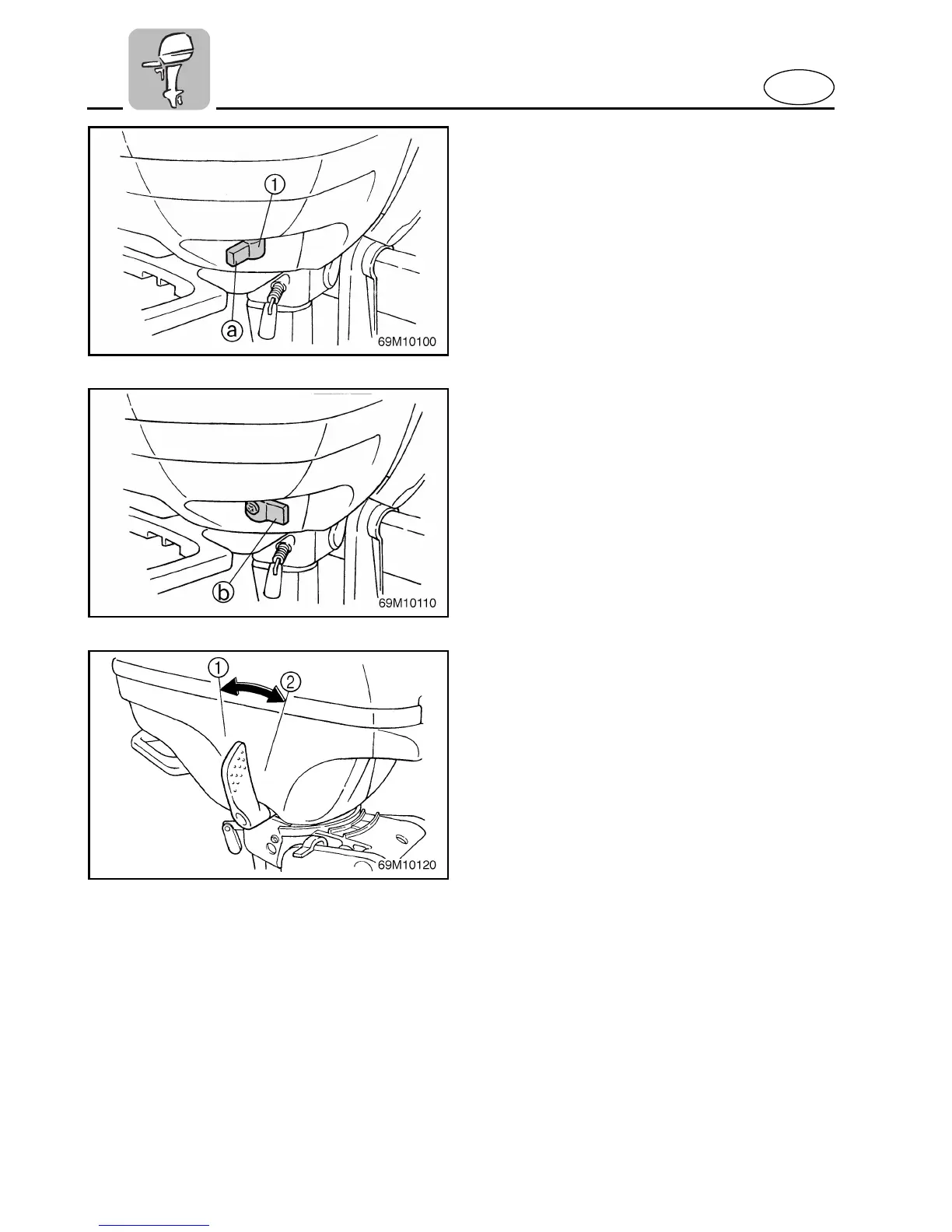 1
a
69M10100

b
69M10110

1
2
69M10120