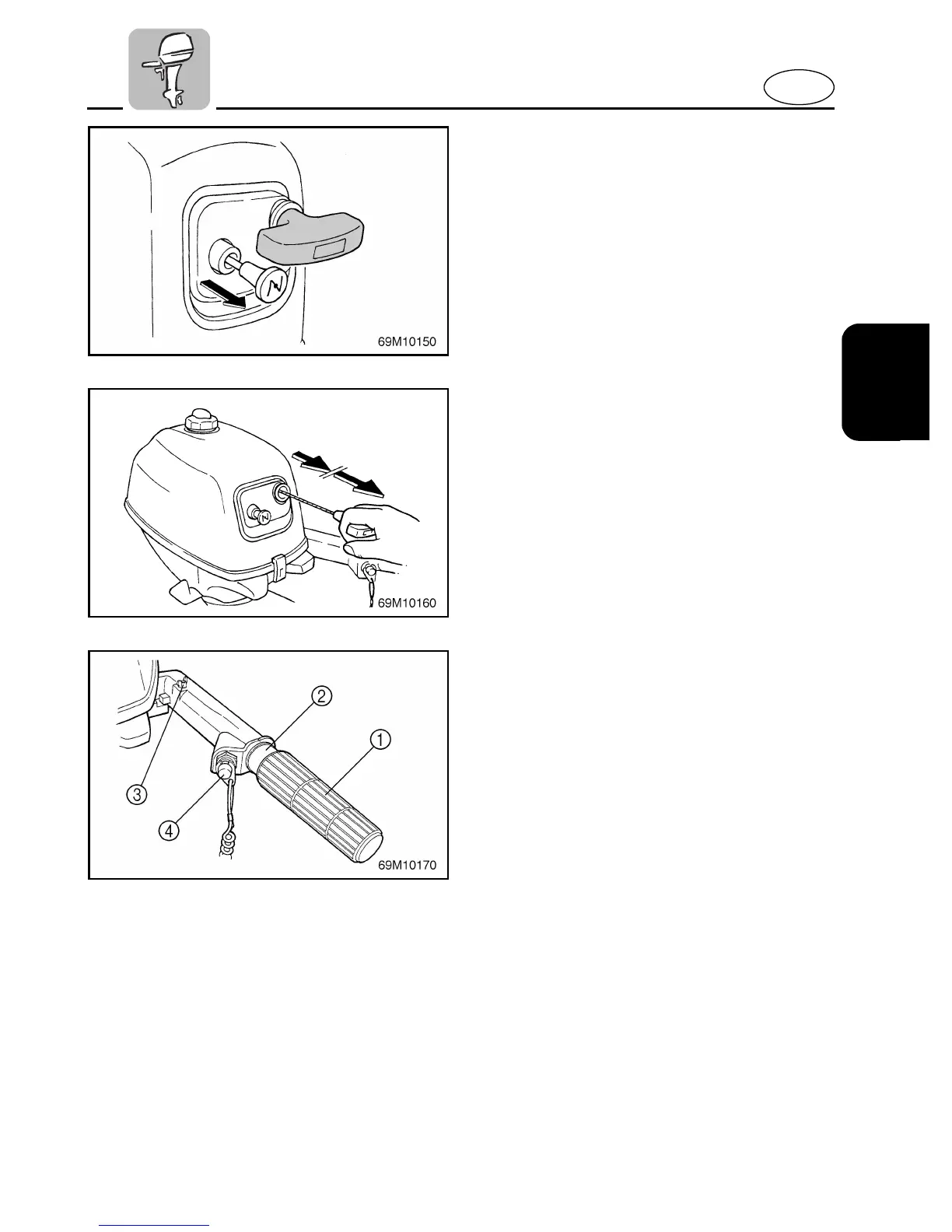 69M10150

69M10160

2
1
3
4
69M10170