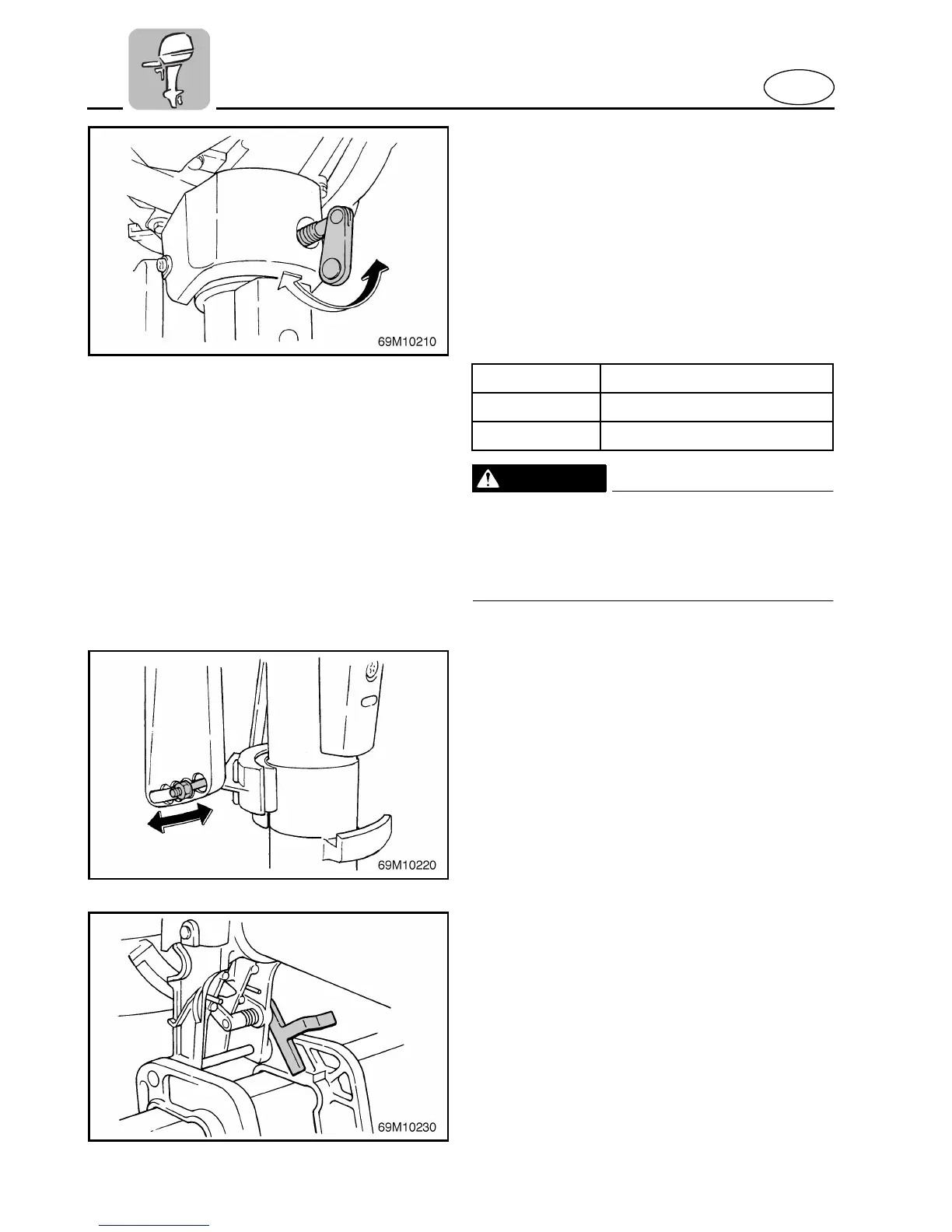 69M10210

69M10220

69M10230