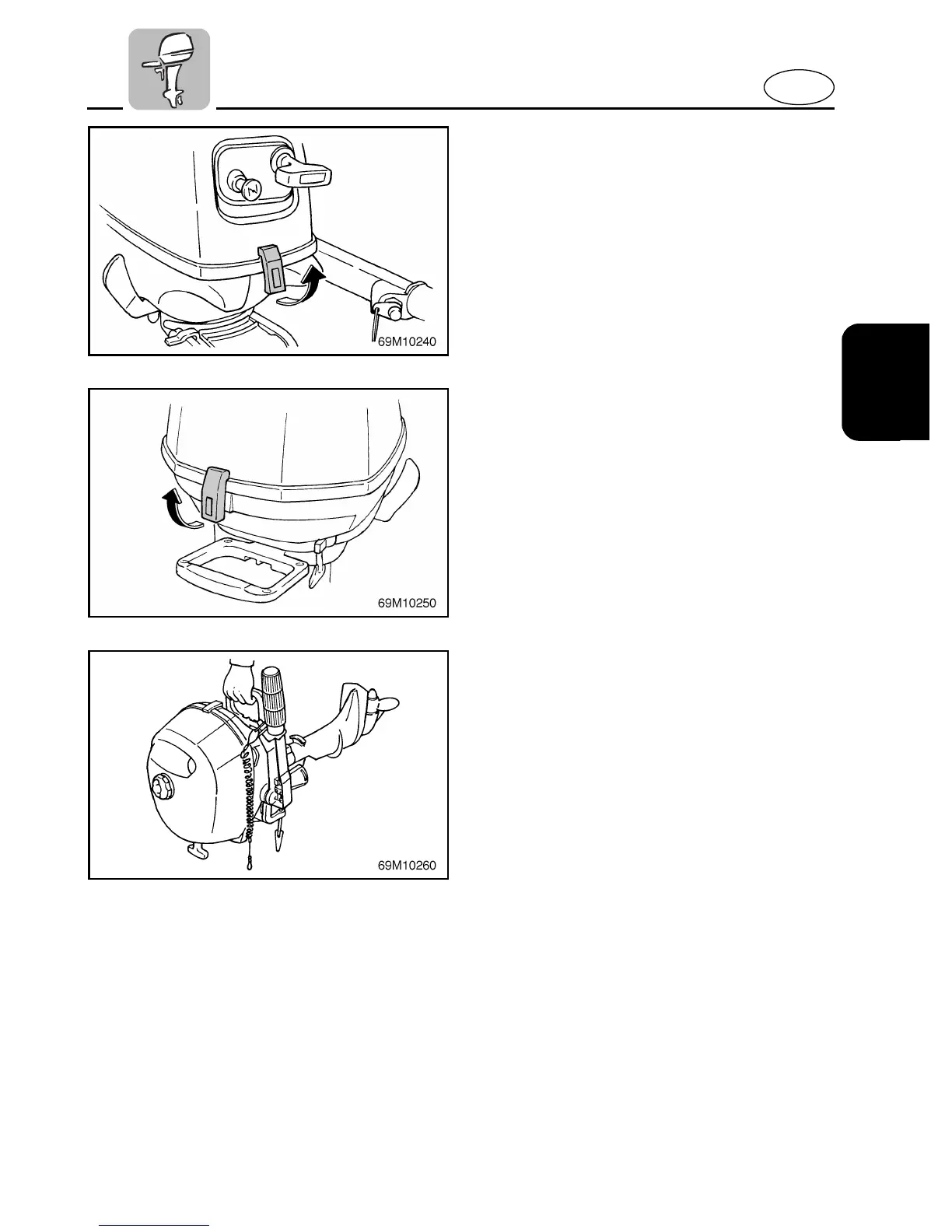 69M10240

69M10250

69M10260