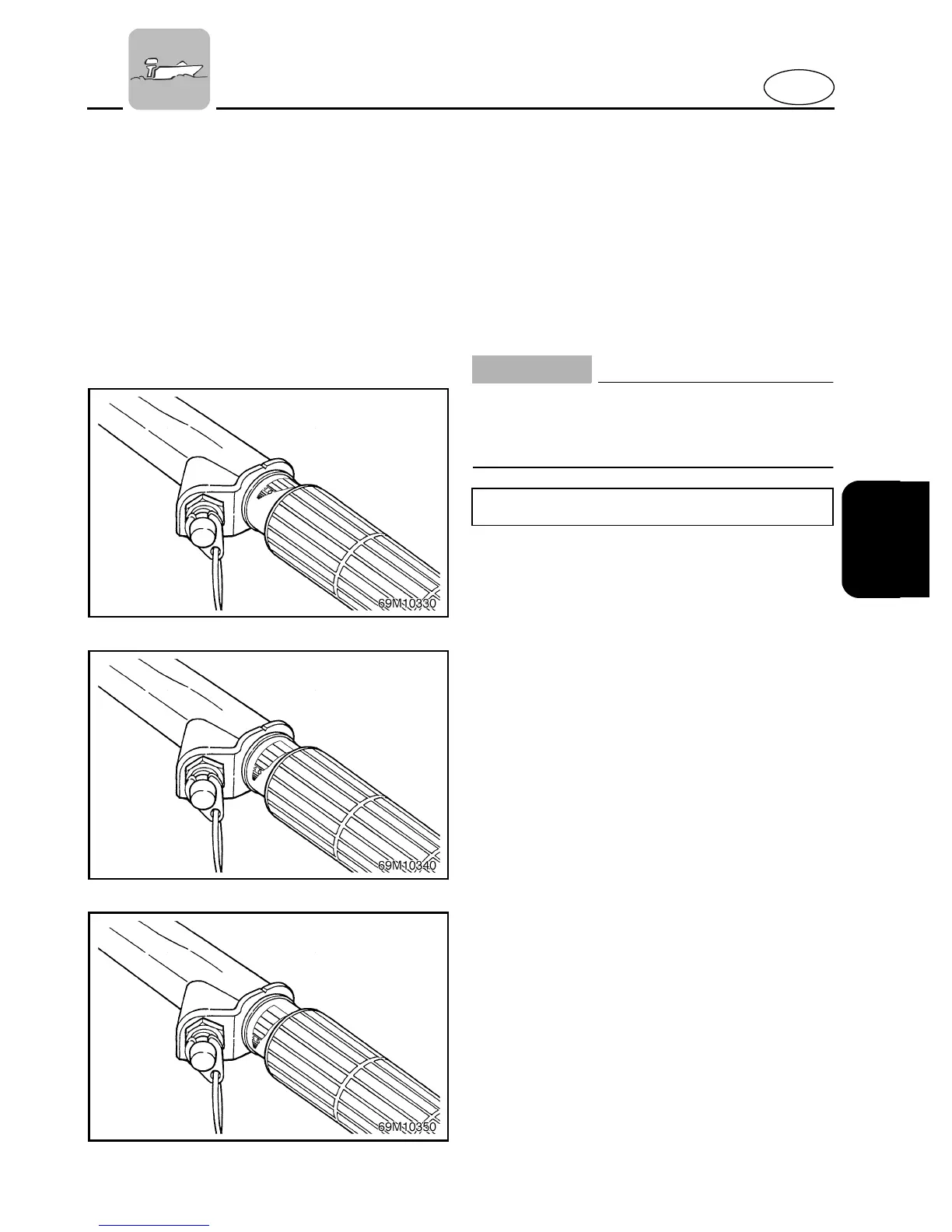 69M10330

69M10340

69M10350