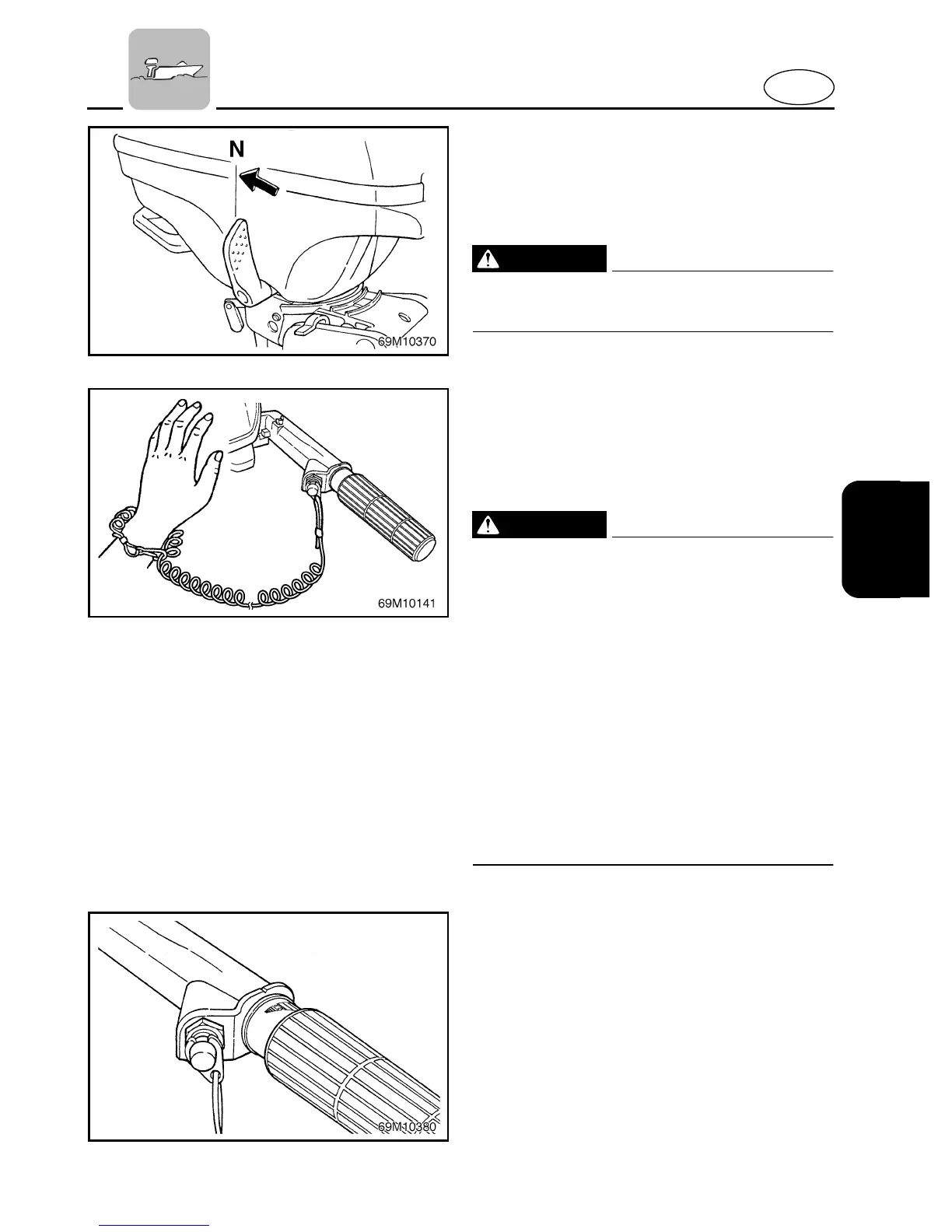 N

69M10370

69M10141

69M10380