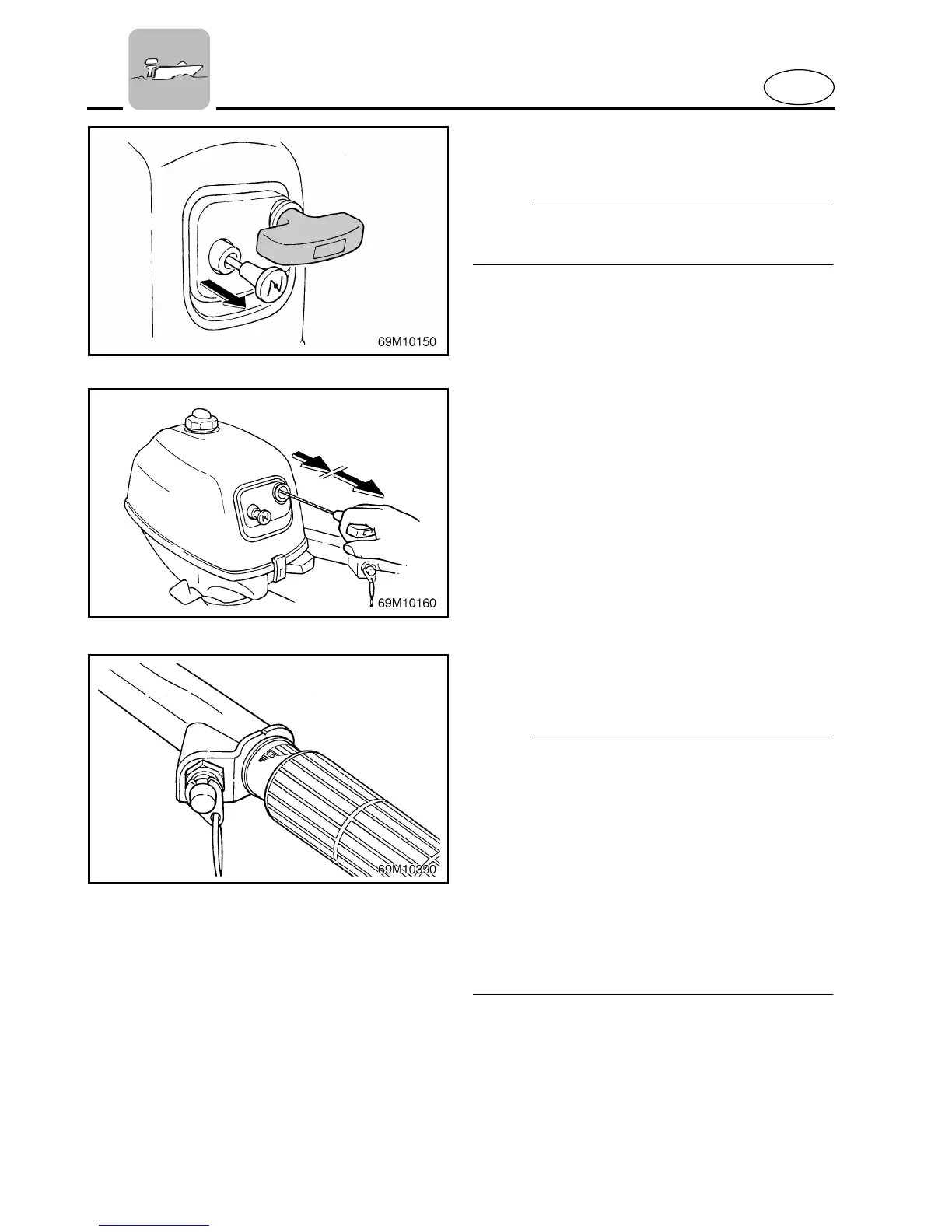 69M10150

69M10160

69M10390