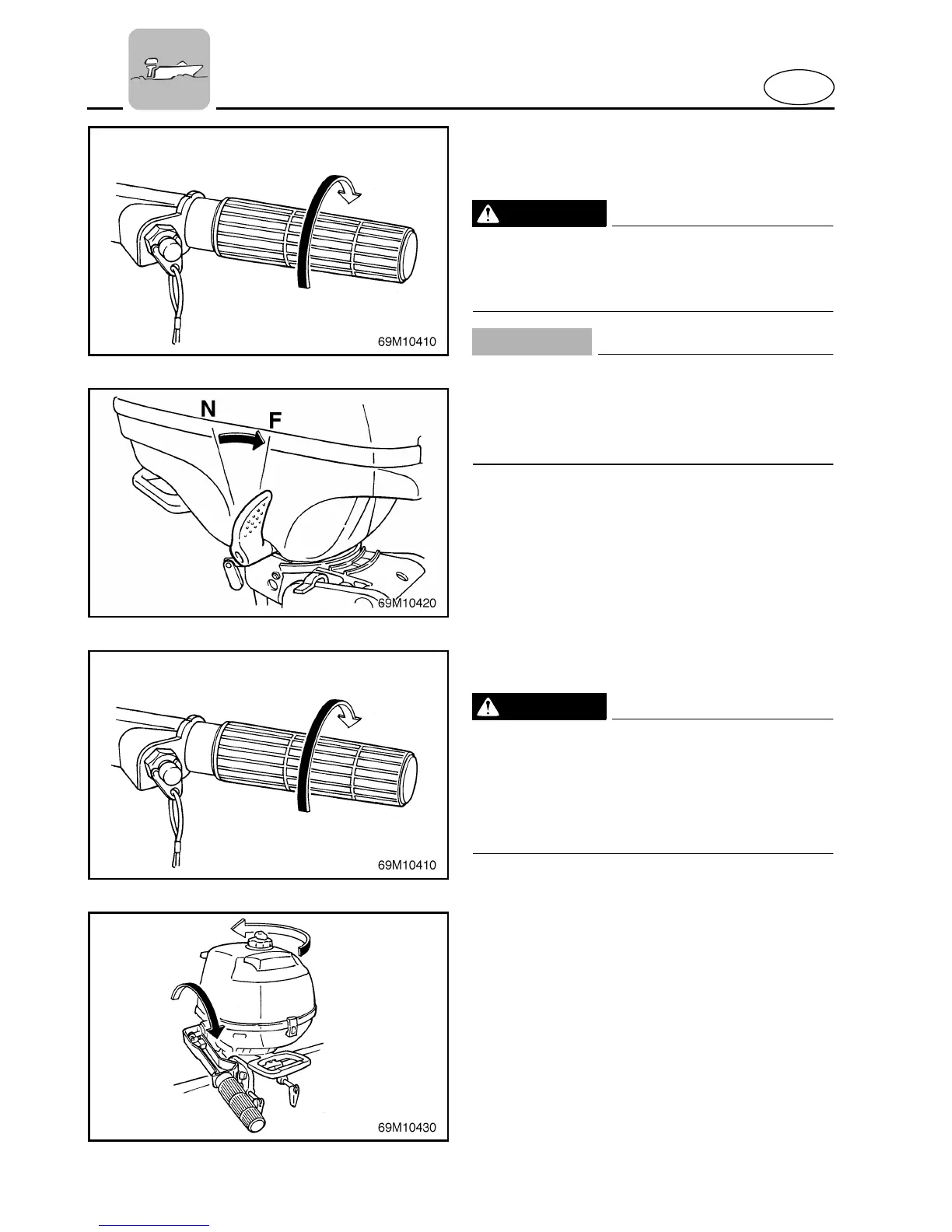 69M10410

N

F

69M10420

69M10410

69M10430