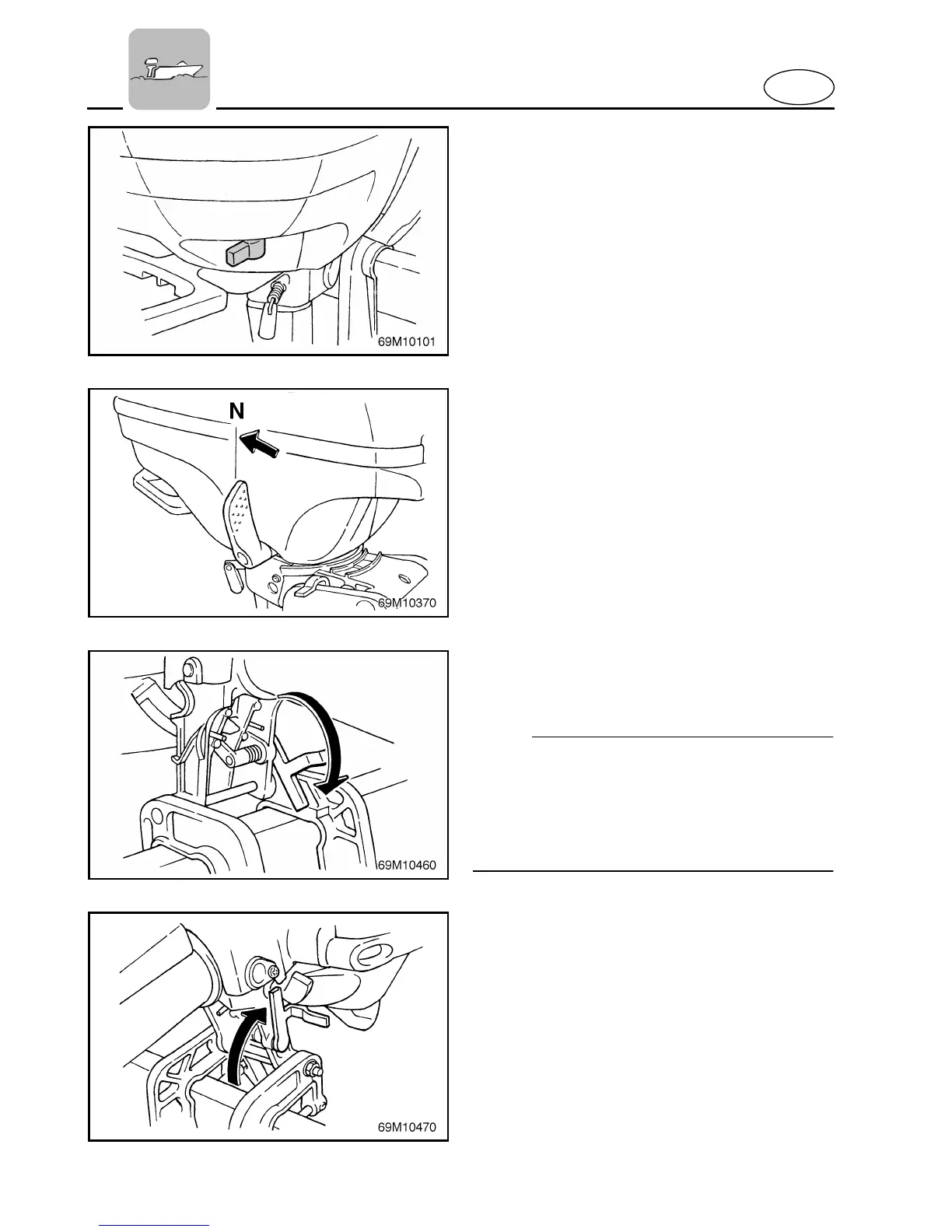 69M10101

N

69M10370

69M10460

69M10470