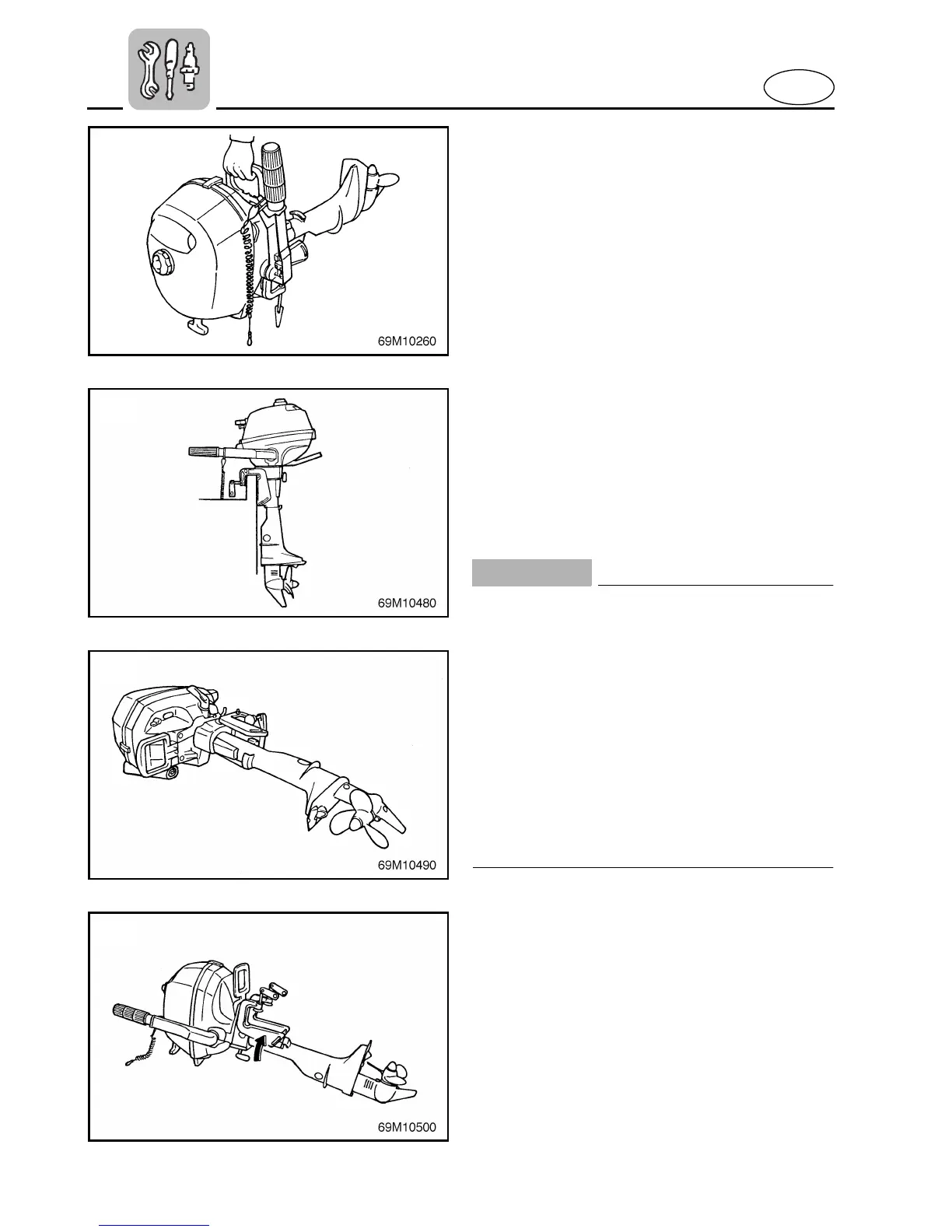 69M10260

69M10480

69M10490

69M10500