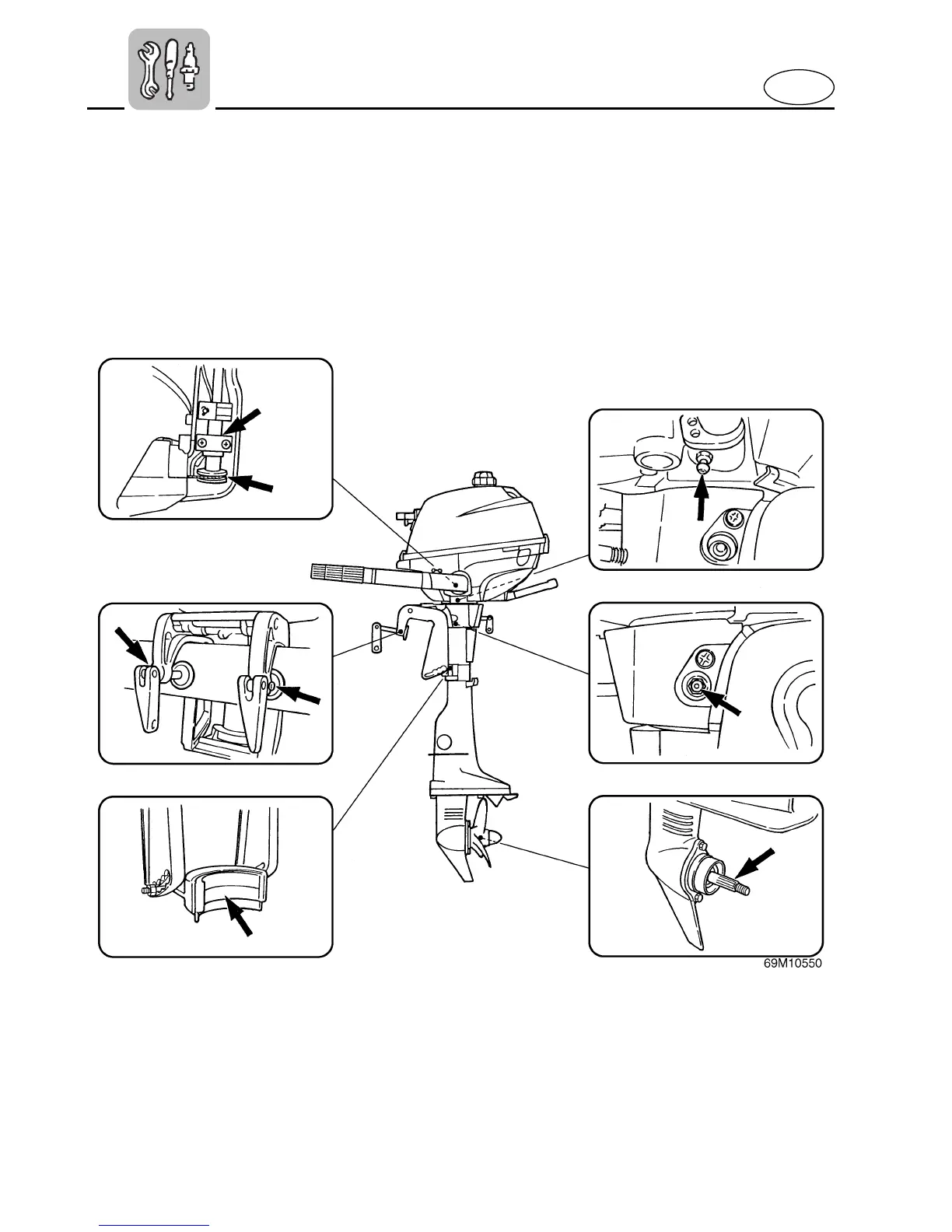 69M10550