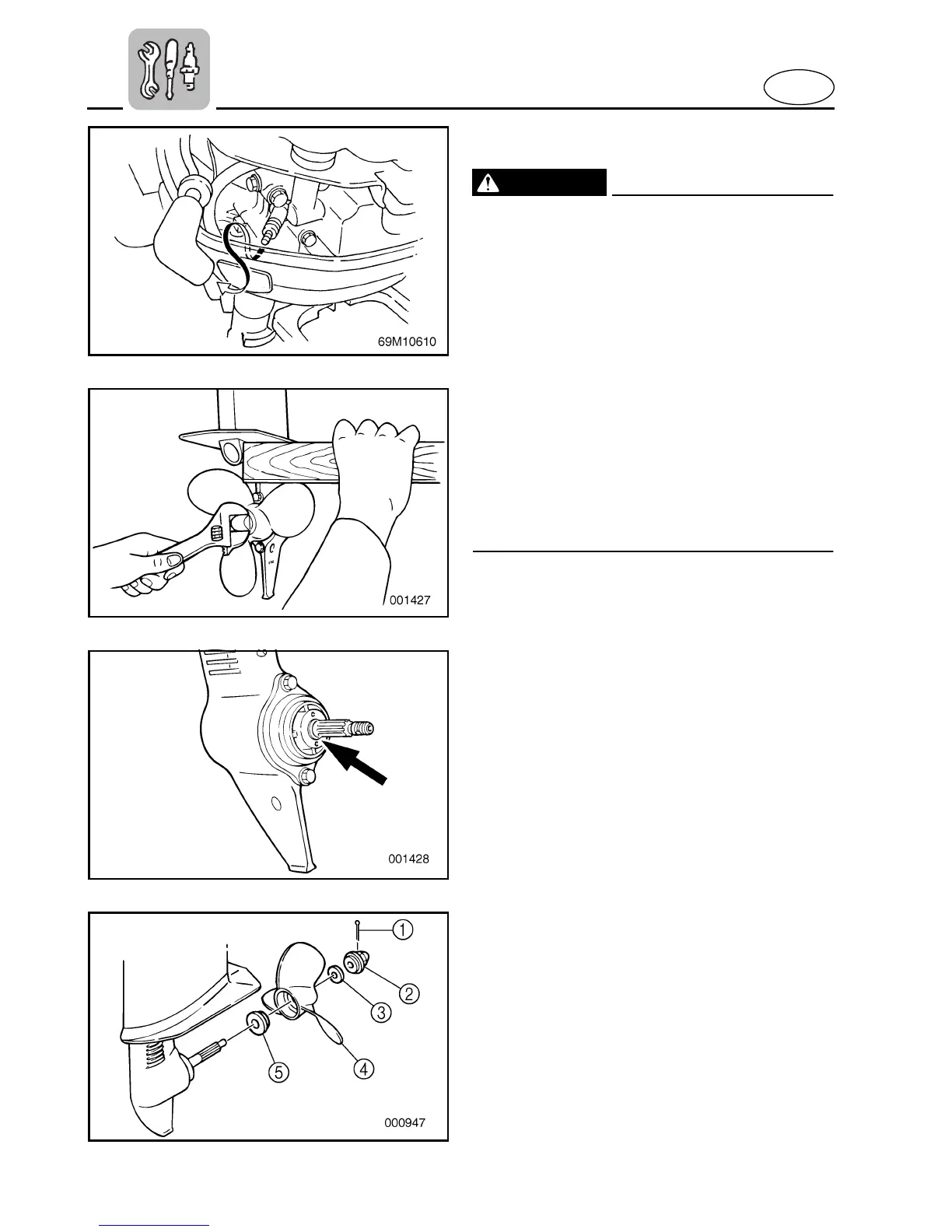 69M10610

001427

001428

①

②

③

④

⑤

000947