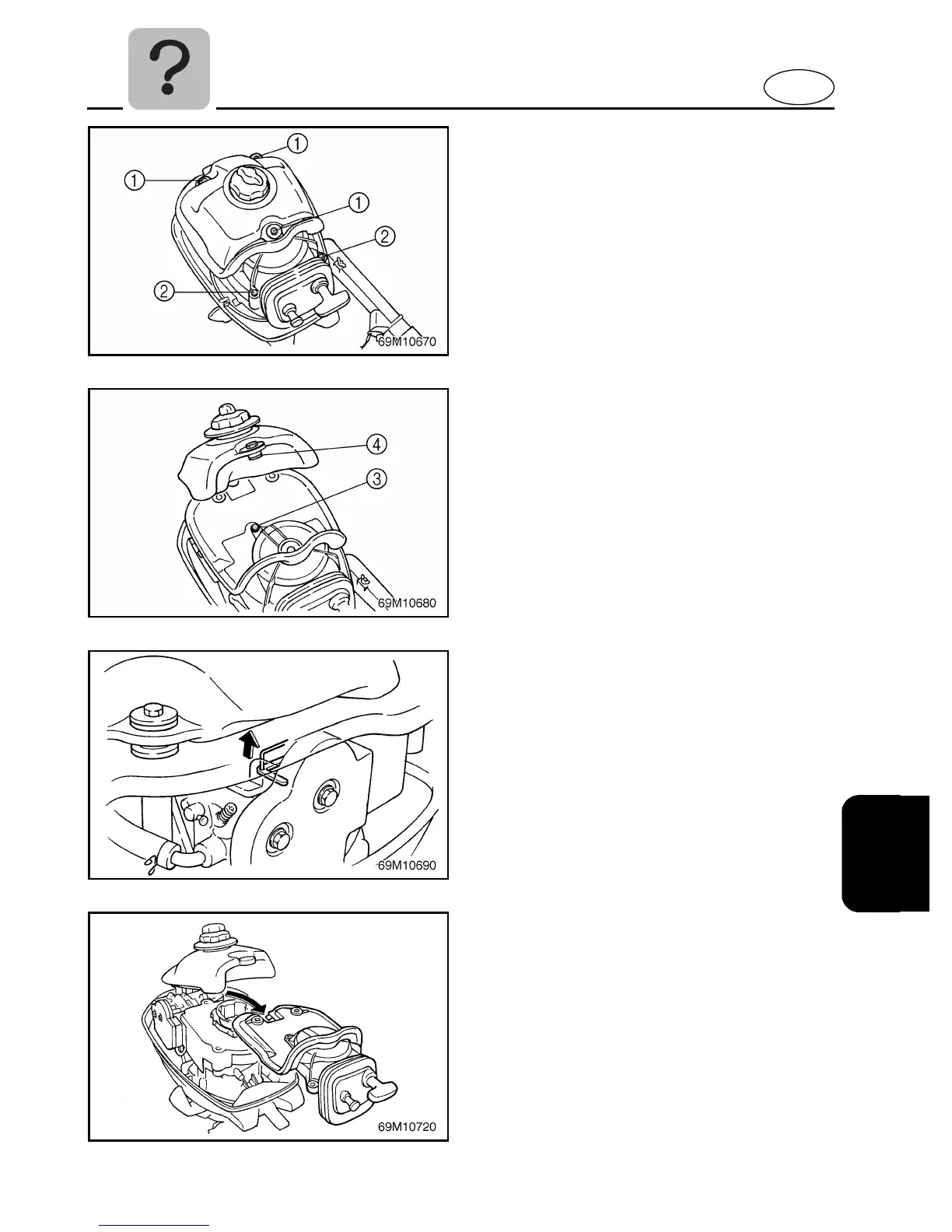 ?

1
1
1
2
2
69M10670

4
3
69M10680

69M10690

69M10720