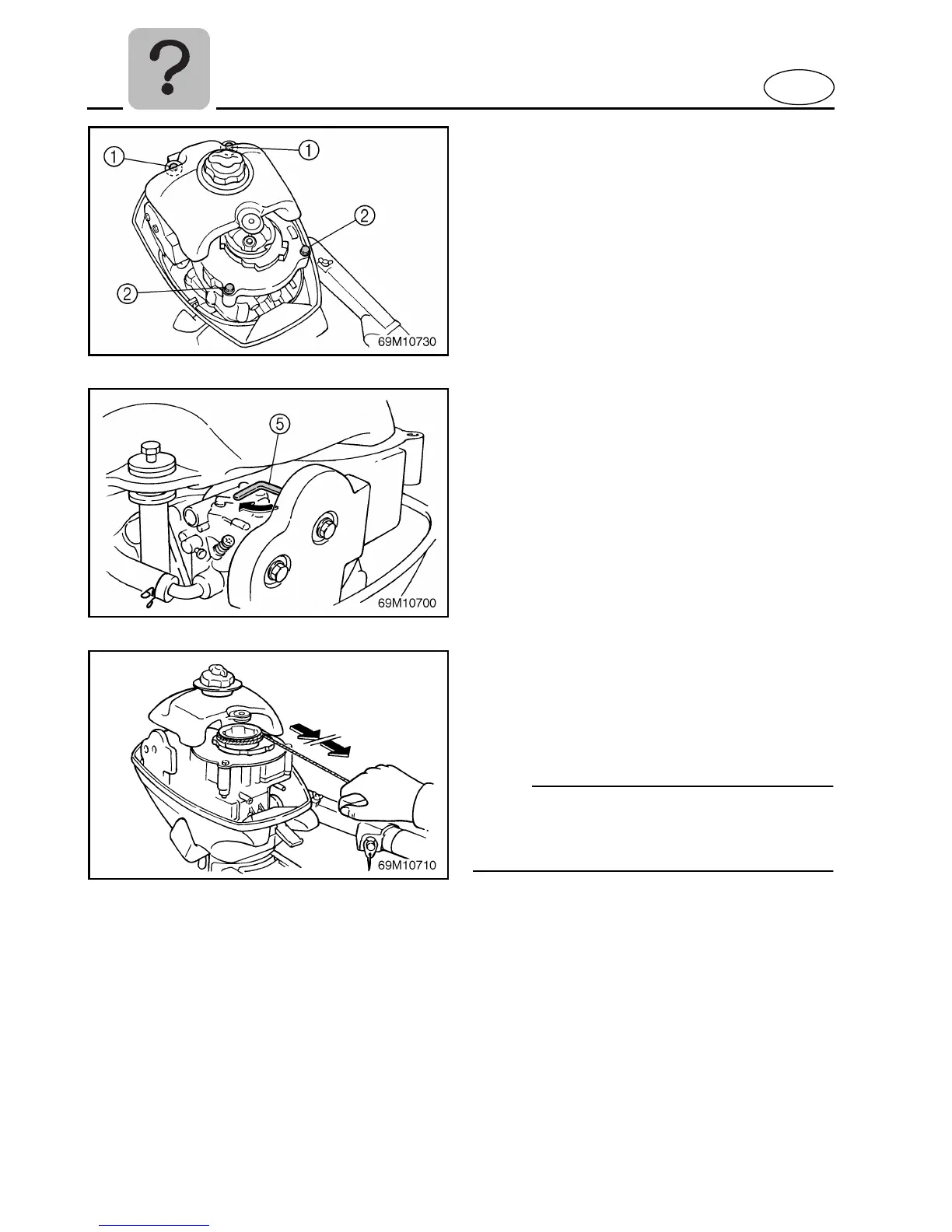 ?

①

①

②

②

69M10730

⑤

69M10700

69M10710