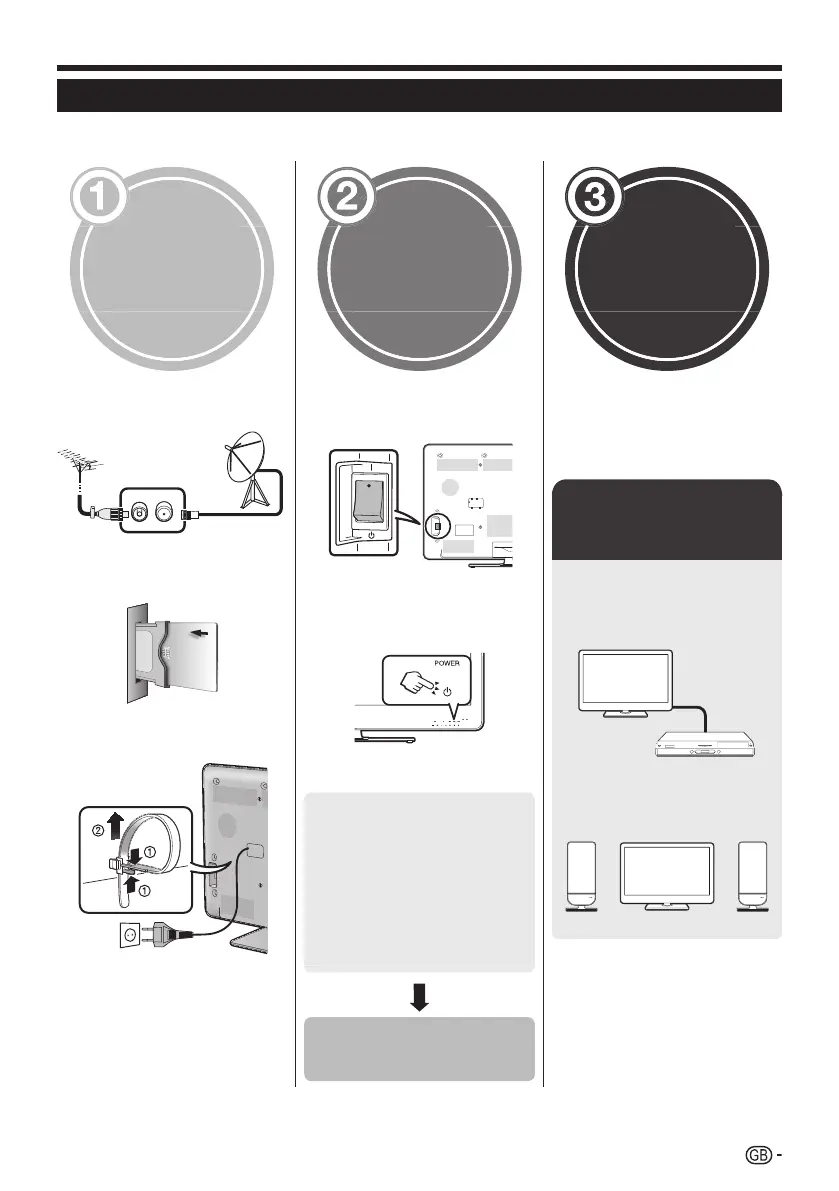 1

2

3

POWER

2
1
1

GB -